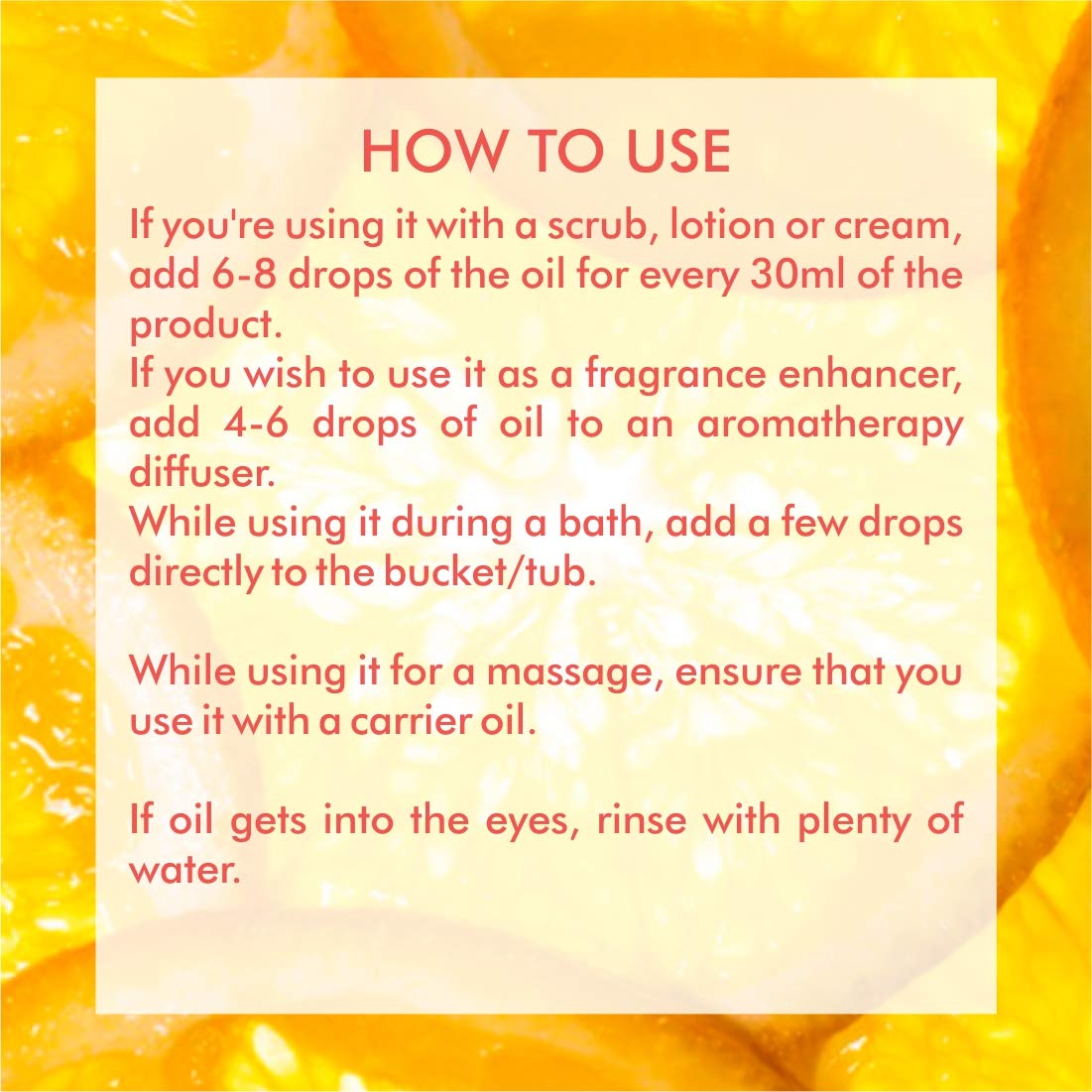 HOW TO USE

If you're using it with a scrub, lotion or cream, add 6-8 drops of the oil for every 30ml of the product.
If you wish to use it as a fragrance enhancer, add 4-6 drops of oil to an aromatherapy diffuser.
While using it during a bath, add a few drops directly to the bucket/tub.

While using it for a massage, ensure that you use it with a carrier oil.

If oil gets into the eyes, rinse with plenty of water.