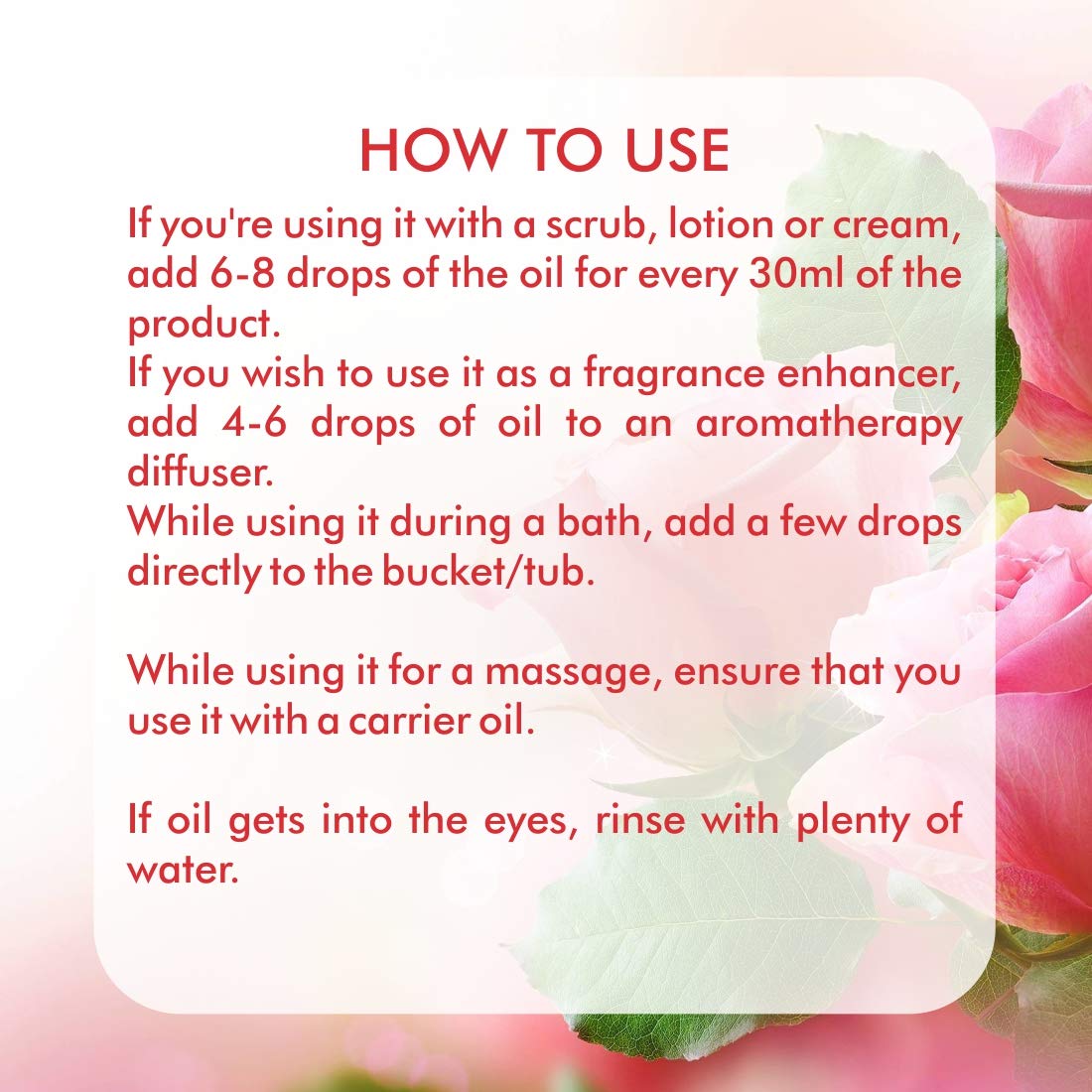 HOW TO USE

If you're using it with a scrub, lotion or cream, add 6-8 drops of the oil for every 30ml of the product.
If you wish to use it as a fragrance enhancer, add 4-6 drops of oil to an aromatherapy diffuser.
While using it during a bath, add a few drops directly to the bucket/tub.

While using it for a massage, ensure that you use it with a carrier oil.

If oil gets into the eyes, rinse with plenty of water.