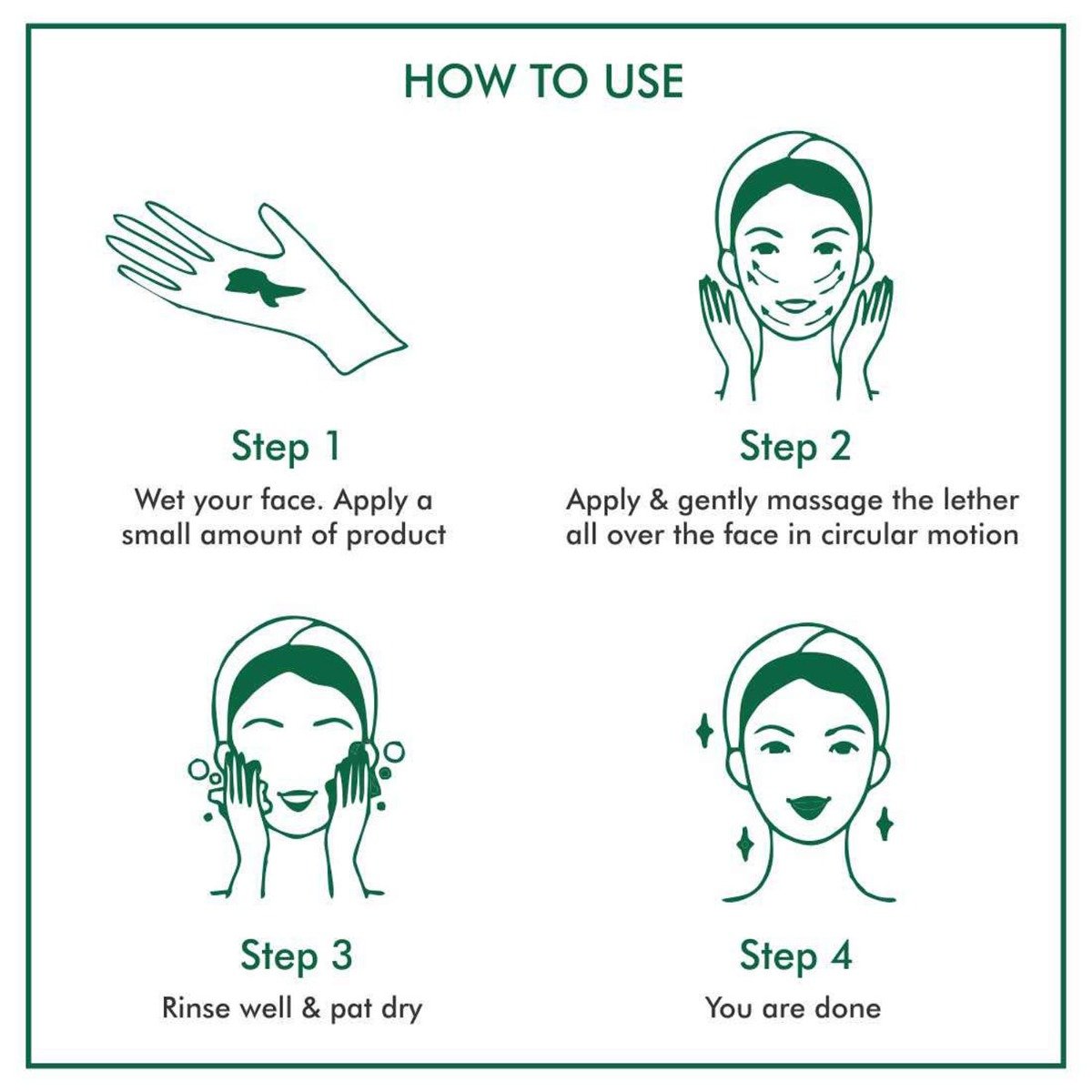 HOW TO USE

Step 1
Wet your face. Apply a small amount of product

Step 2
Apply & gently massage the lether all over the face in circular motion

Step 3
Rinse well & pat dry

Step 4
You are done