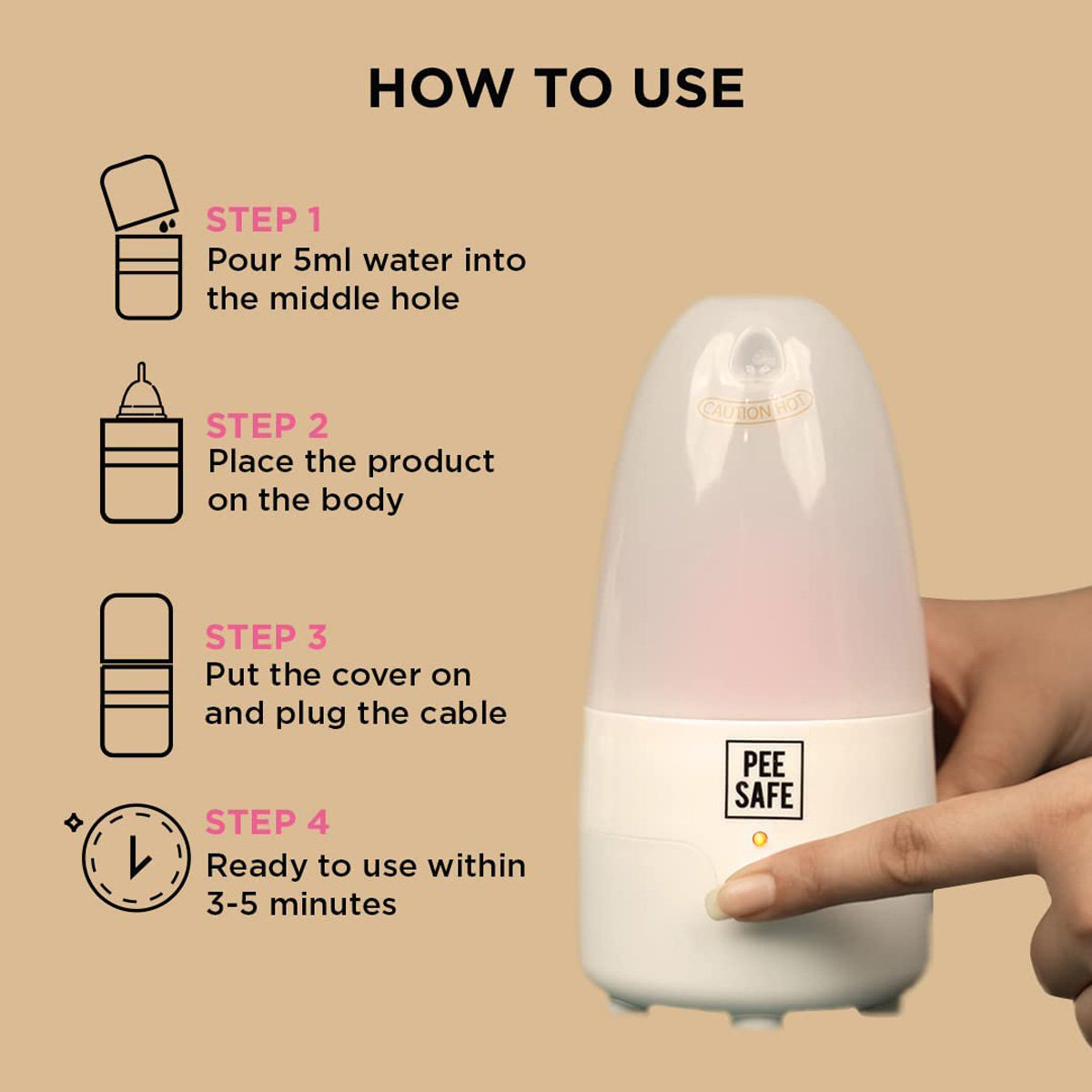 HOW TO USE

STEP 1
Pour 5ml water into the middle hole

STEP 2
Place the product on the body

STEP 3
Put the cover on and plug the cable

STEP 4
Ready to use within 3-5 minutes

CAUTION HOT

PEE SAFE