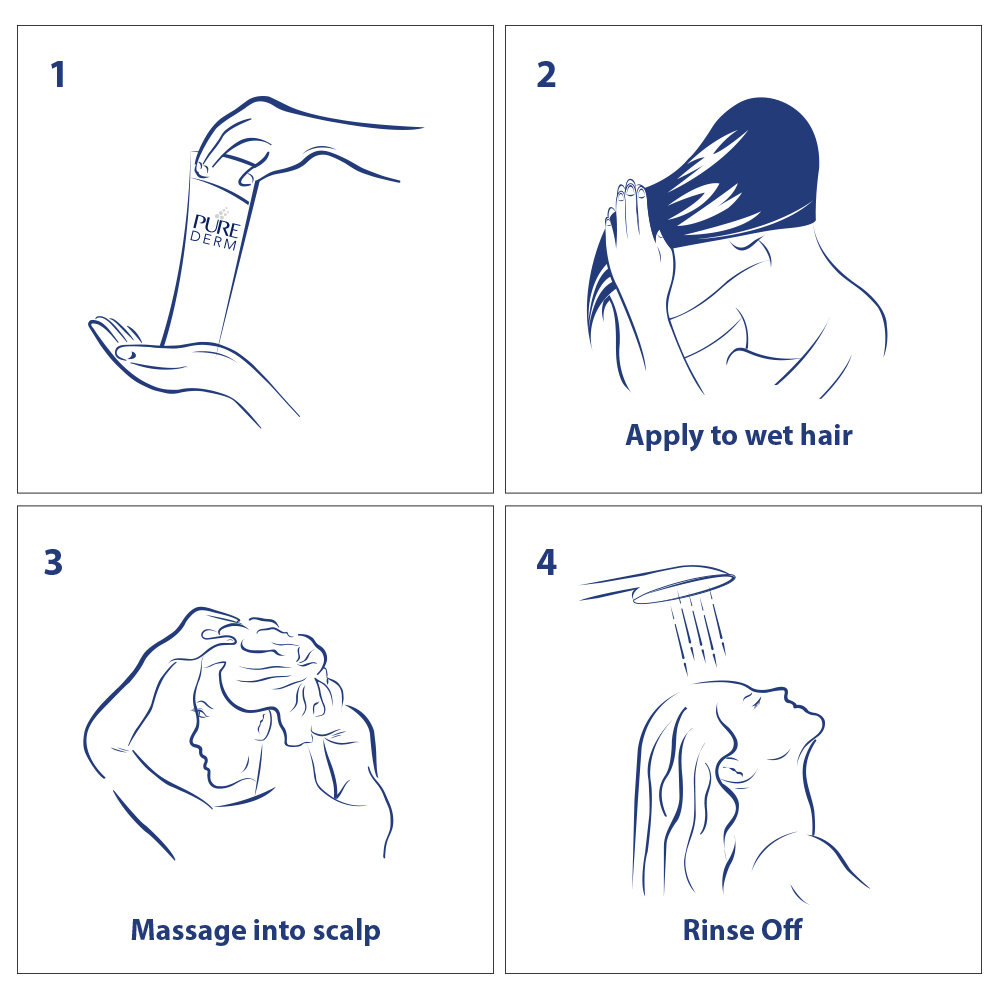 1

PURE DERM

2

Apply to wet hair

3

Massage into scalp

4

Rinse Off