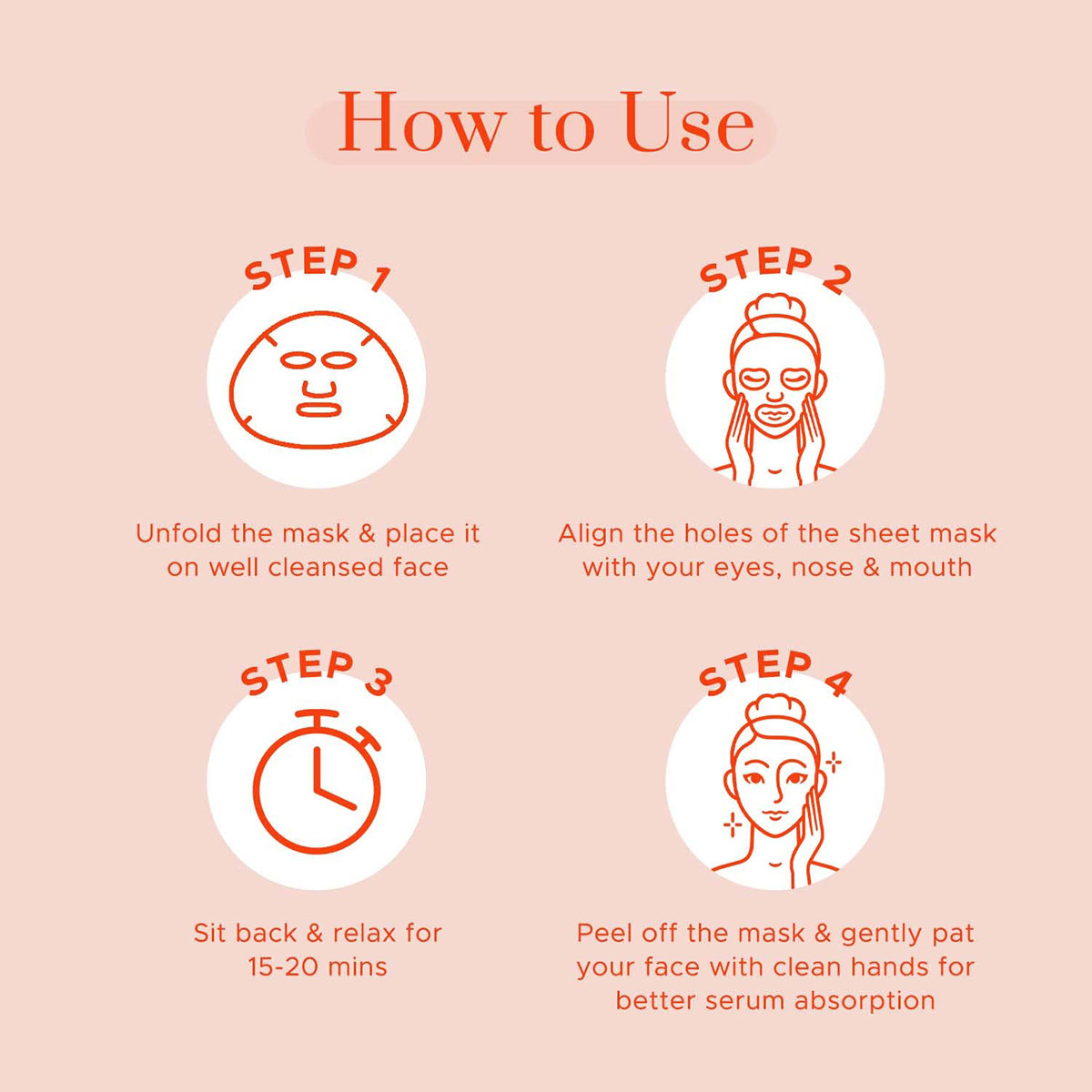 How to Use

STEP 1

Unfold the mask & place it on well cleansed face

STEP 2

Align the holes of the sheet mask with your eyes, nose & mouth

STEP 3

Sit back & relax for 15-20 mins

STEP 4

Peel off the mask & gently pat your face with clean hands for better serum absorption