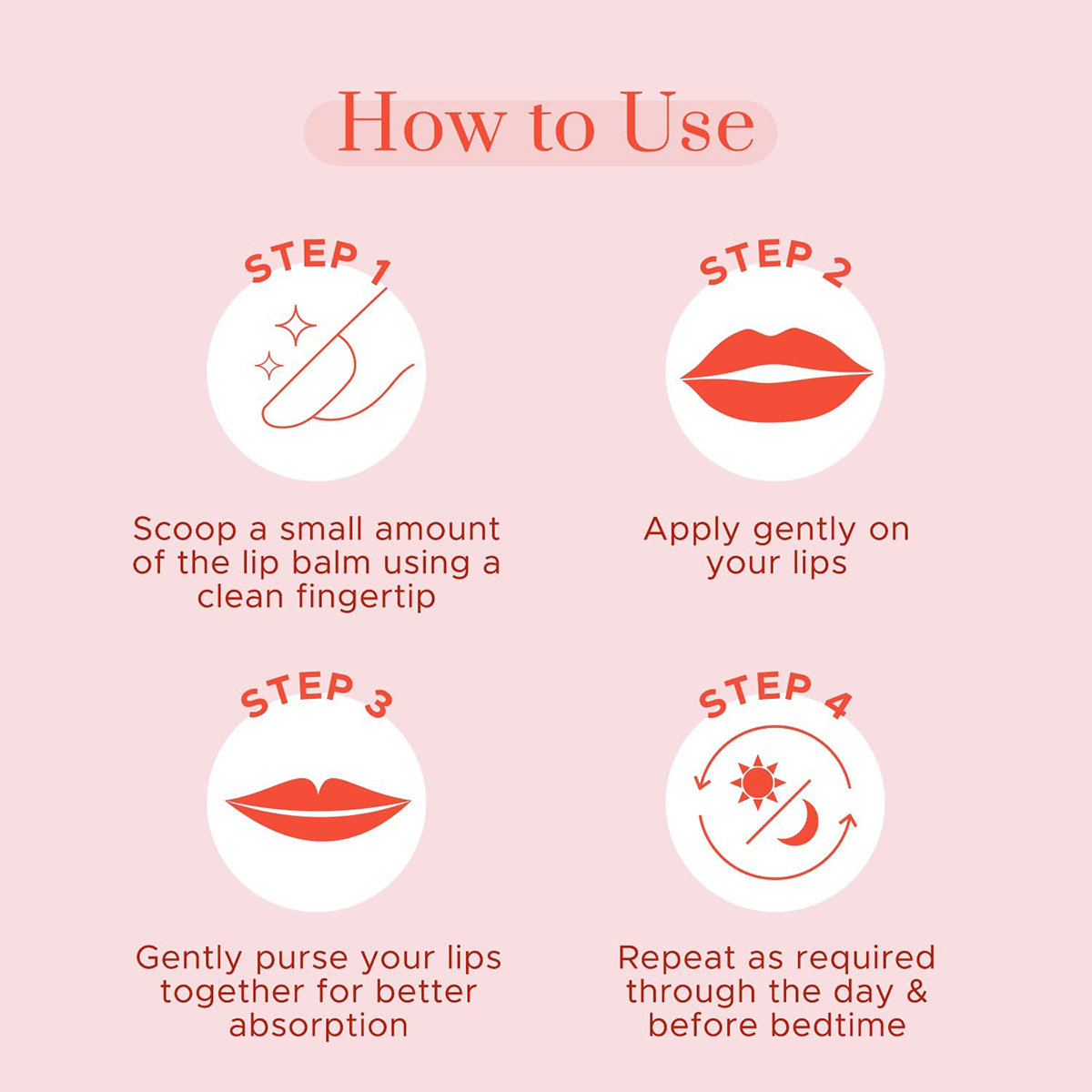 How to Use

STEP 1

Scoop a small amount of the lip balm using a clean fingertip

STEP 2

Apply gently on your lips

STEP 3

Gently purse your lips together for better absorption

STEP 4

Repeat as required through the day & before bedtime