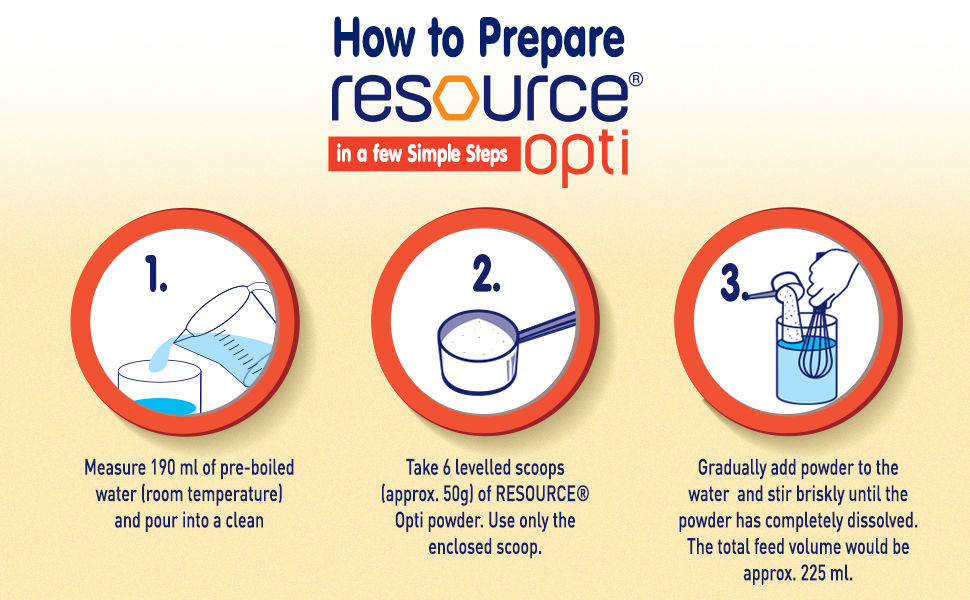 How to Prepare
resource®
in a few Simple Steps opti

1.

Measure 190 ml of pre-boiled water (room temperature) and pour into a clean

2.

Take 6 levelled scoops (approx. 50g) of RESOURCE® Opti powder. Use only the enclosed scoop.

3.

Gradually add powder to the water and stir briskly until the powder has completely dissolved. The total feed volume would be approx. 225 ml.