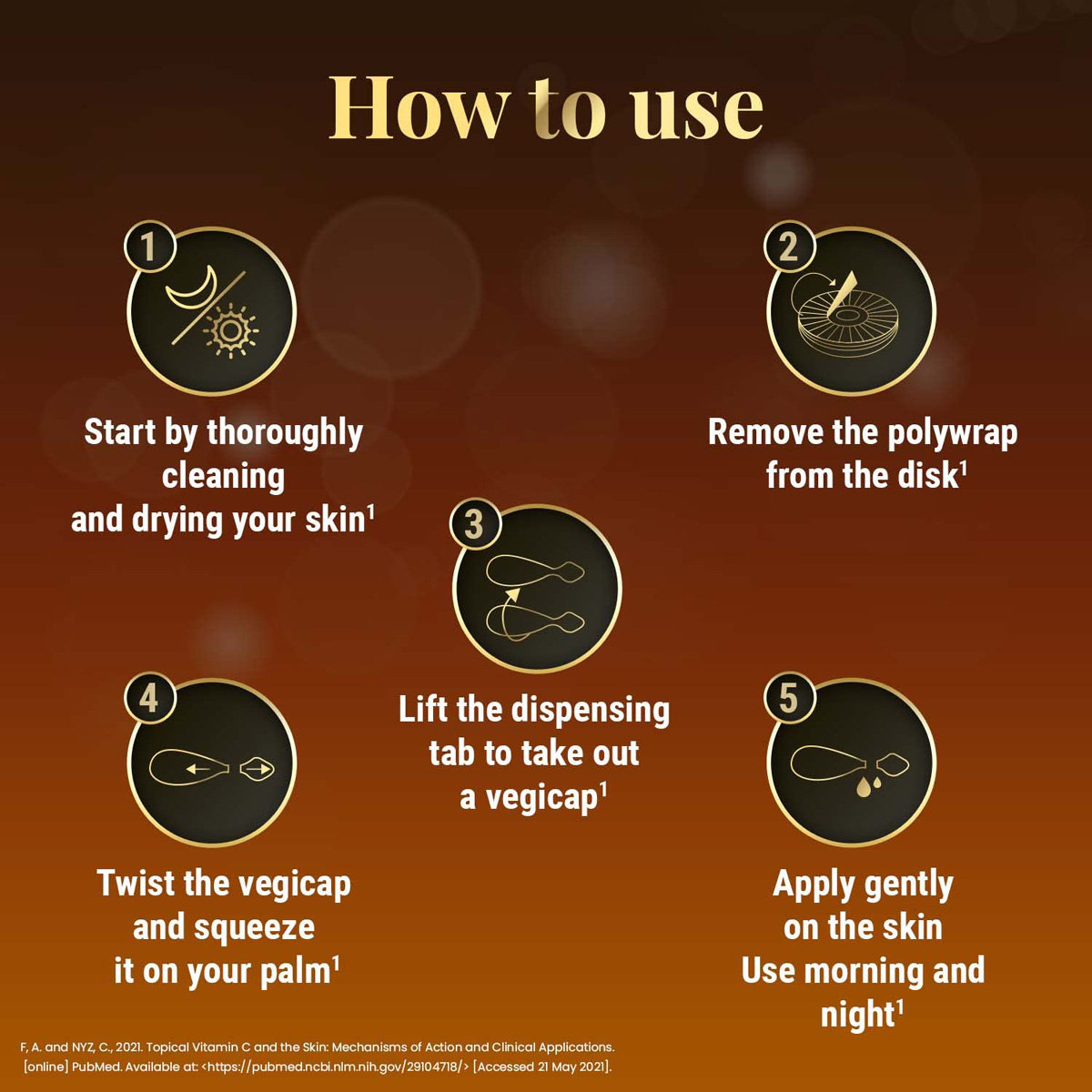 How to use

1

Start by thoroughly cleaning and drying your skin$^1$

2

Remove the polywrap from the disk$^1$

3

Lift the dispensing tab to take out a vegicap$^1$

4

Twist the vegicap and squeeze it on your palm$^1$

5

Apply gently on the skin
Use morning and night$^1$

F, A. and NYZ, C., 2021. Topical Vitamin C and the Skin: Mechanisms of Action and Clinical Applications. [online] PubMed. Available at: <https://pubmed.ncbi.nlm.nih.gov/29104718/> [Accessed 21 May 2021].