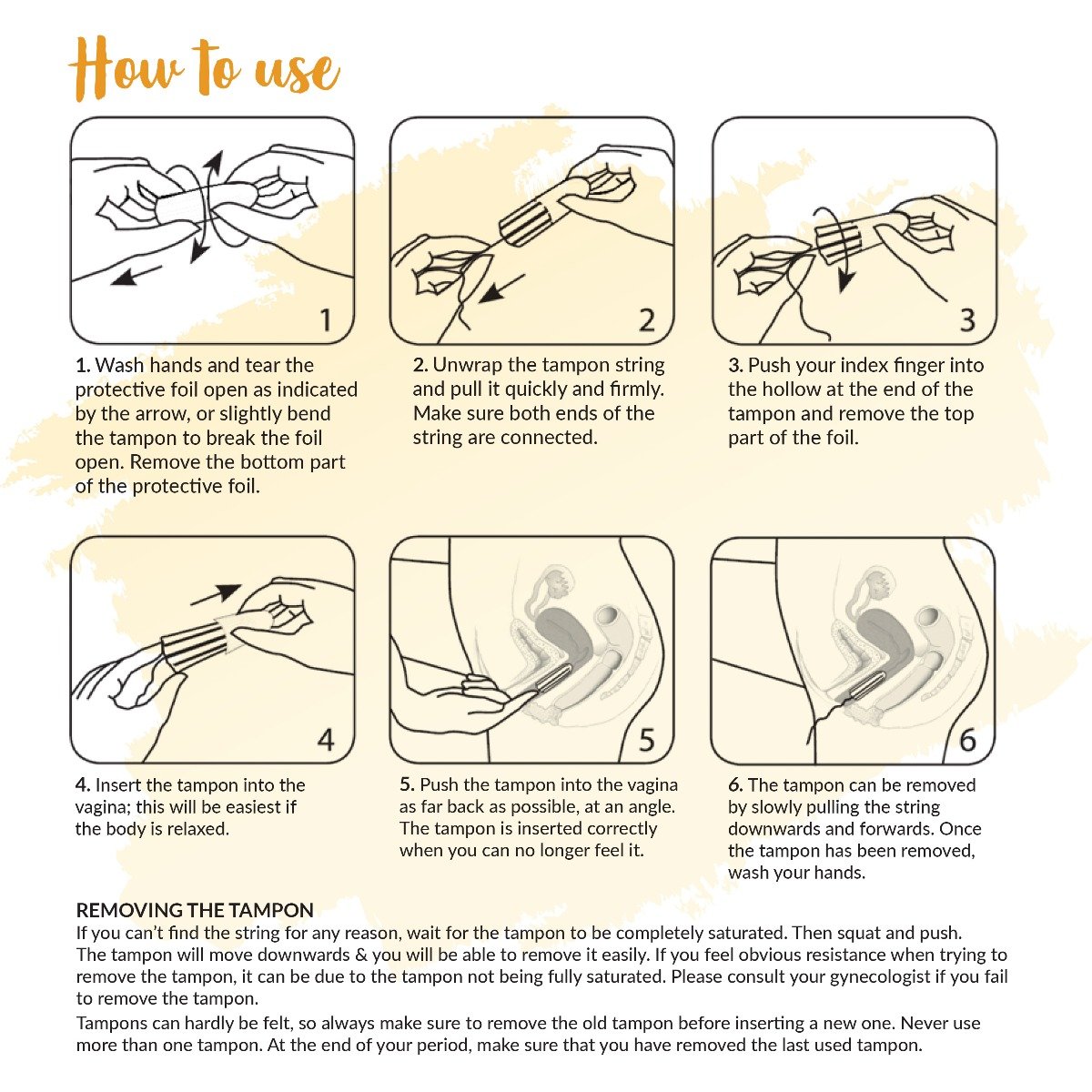 How to use

1

1. Wash hands and tear the protective foil open as indicated by the arrow, or slightly bend the tampon to break the foil open. Remove the bottom part of the protective foil.

2

2. Unwrap the tampon string and pull it quickly and firmly. Make sure both ends of the string are connected.

3

3. Push your index finger into the hollow at the end of the tampon and remove the top part of the foil.

4

4. Insert the tampon into the vagina; this will be easiest if the body is relaxed.

5

5. Push the tampon into the vagina as far back as possible, at an angle. The tampon is inserted correctly when you can no longer feel it.

6

6. The tampon can be removed by slowly pulling the string downwards and forwards. Once the tampon has been removed, wash your hands.

REMOVING THE TAMPON
If you can't find the string for any reason, wait for the tampon to be completely saturated. Then squat and push. The tampon will move downwards & you will be able to remove it easily. If you feel obvious resistance when trying to remove the tampon, it can be due to the tampon not being fully saturated. Please consult your gynecologist if you fail to remove the tampon.

Tampons can hardly be felt, so always make sure to remove the old tampon before inserting a new one. Never use more than one tampon. At the end of your period, make sure that you have removed the last used tampon.