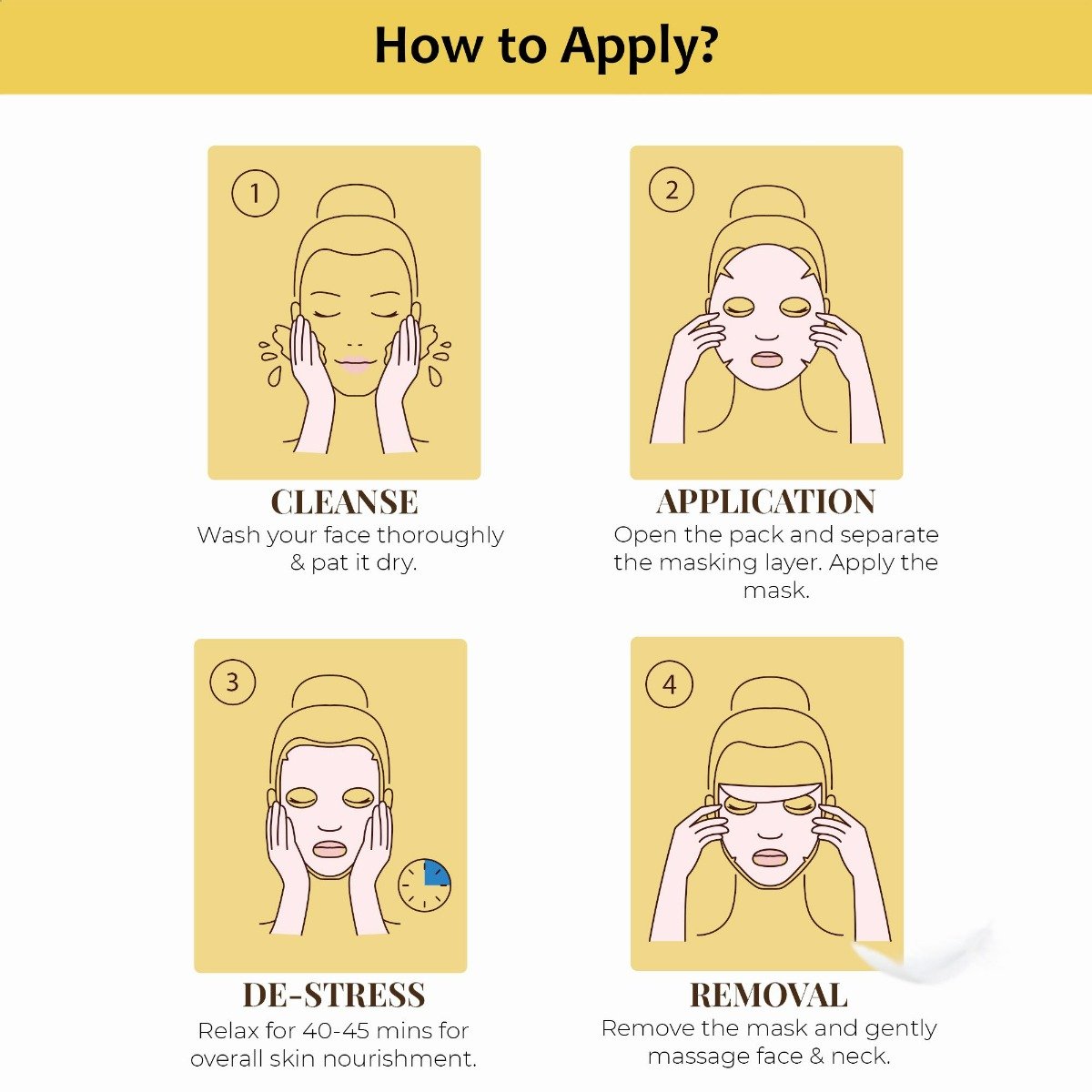 How to Apply?

1

CLEANSE
Wash your face thoroughly & pat it dry.

2

APPLICATION
Open the pack and separate the masking layer. Apply the mask.

3

DE-STRESS
Relax for 40-45 mins for overall skin nourishment.

4

REMOVAL
Remove the mask and gently massage face & neck.