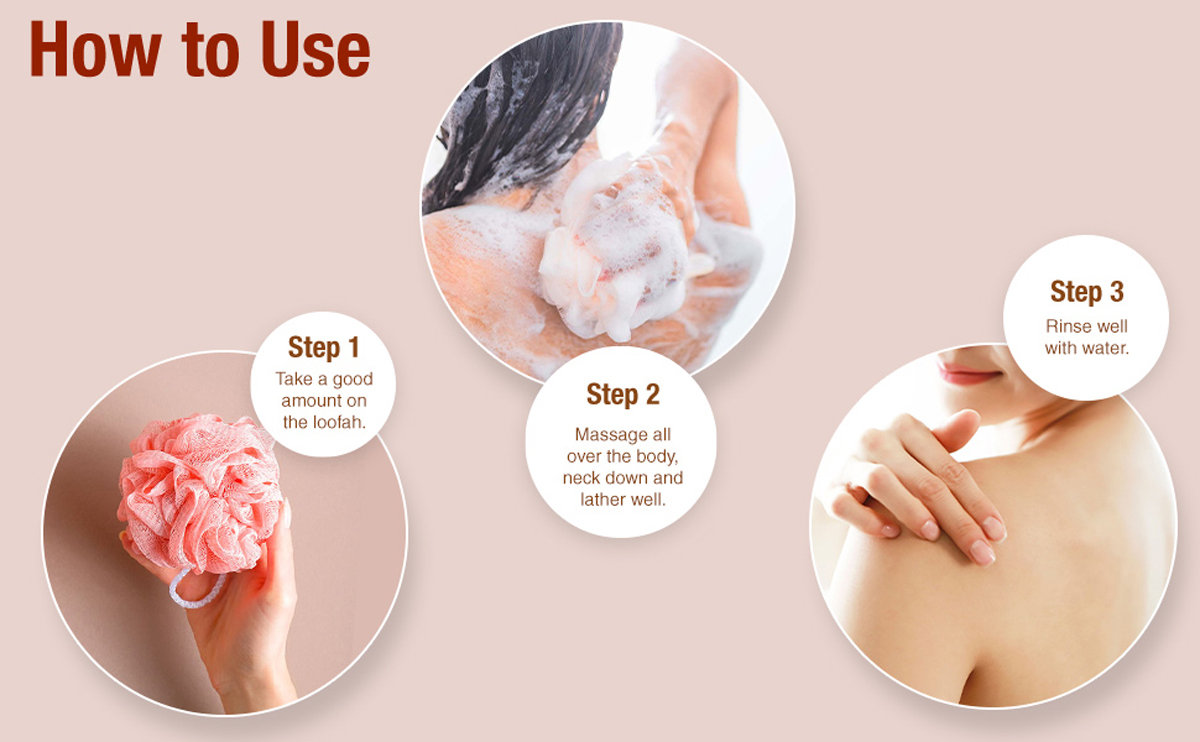 How to Use

Step 1
Take a good amount on the loofah.

Step 2
Massage all over the body, neck down and lather well.

Step 3
Rinse well with water.