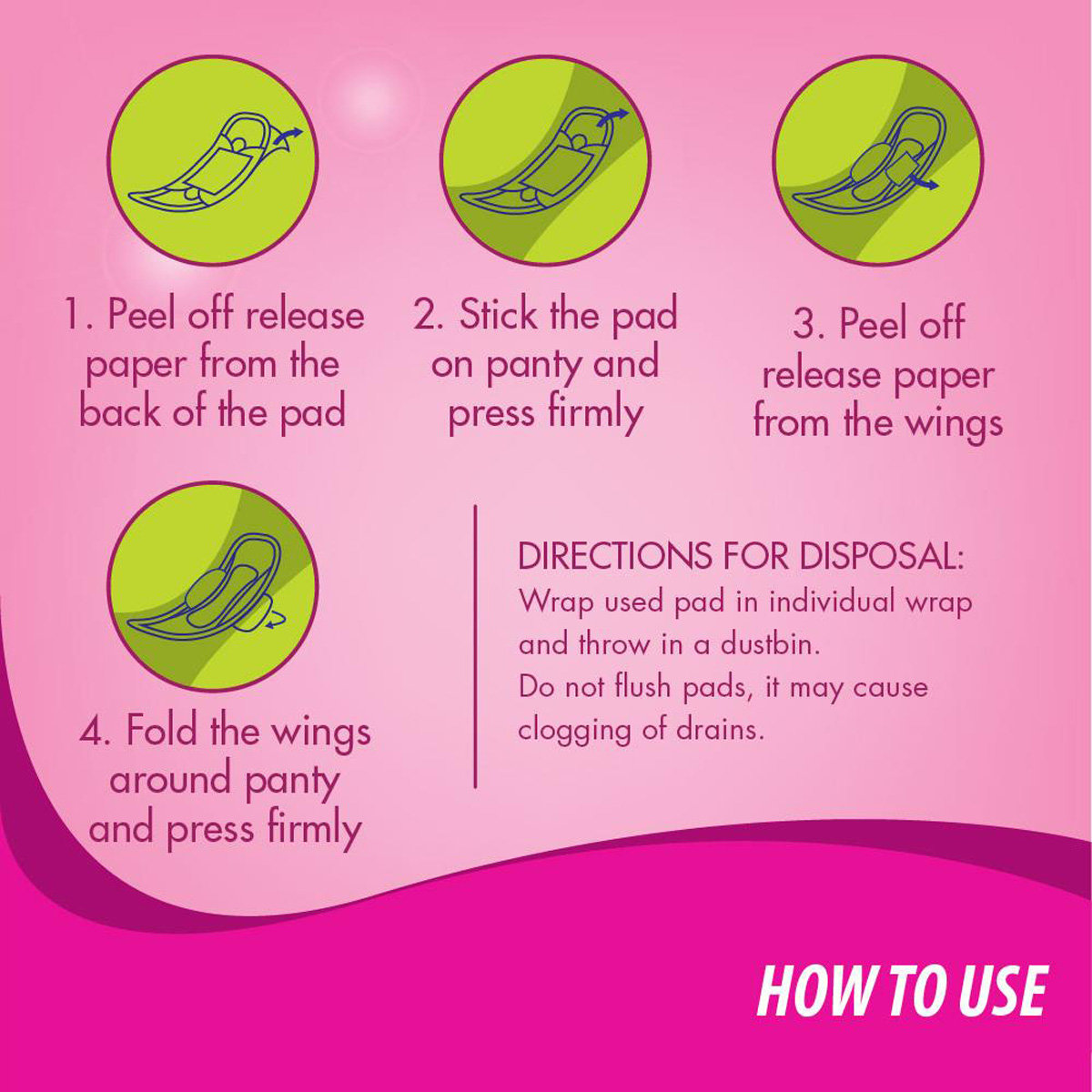 1. Peel off release paper from the back of the pad

2. Stick the pad on panty and press firmly

3. Peel off release paper from the wings

4. Fold the wings around panty and press firmly

DIRECTIONS FOR DISPOSAL:
Wrap used pad in individual wrap and throw in a dustbin.
Do not flush pads, it may cause clogging of drains.

HOW TO USE