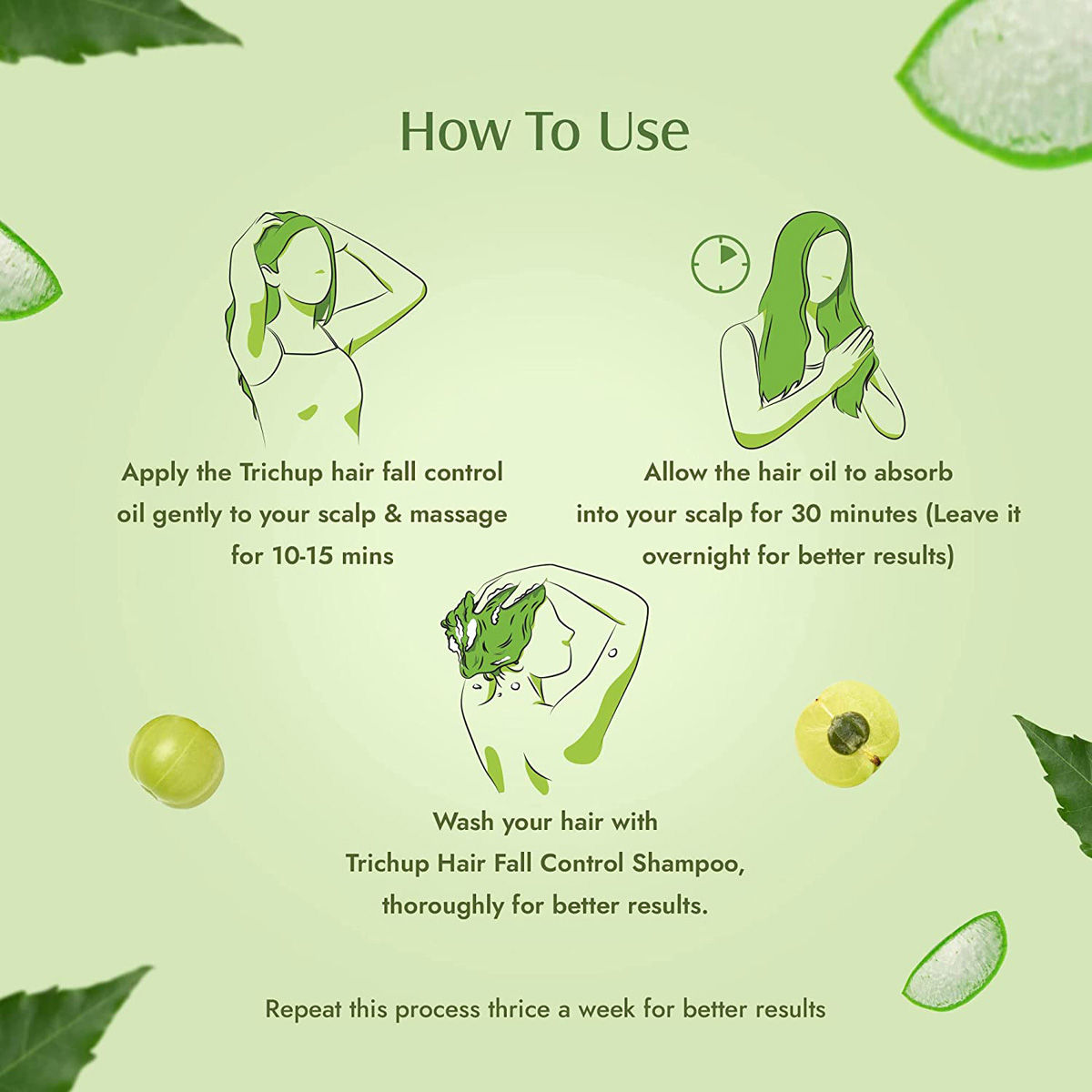 How To Use

Apply the Trichup hair fall control oil gently to your scalp & massage for 10-15 mins

Allow the hair oil to absorb into your scalp for 30 minutes (Leave it overnight for better results)

Wash your hair with Trichup Hair Fall Control Shampoo, thoroughly for better results.

Repeat this process thrice a week for better results