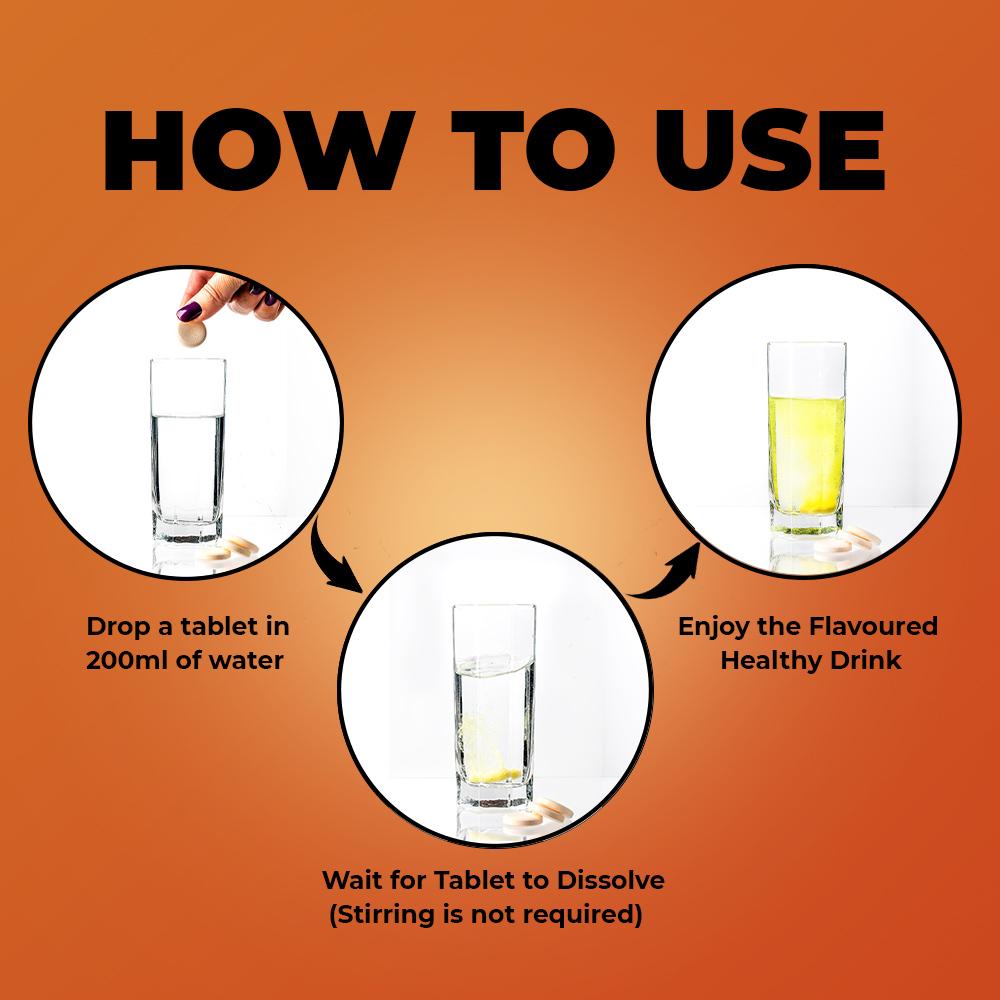 HOW TO USE

Drop a tablet in 200ml of water

Wait for Tablet to Dissolve (Stirring is not required)

Enjoy the Flavoured Healthy Drink