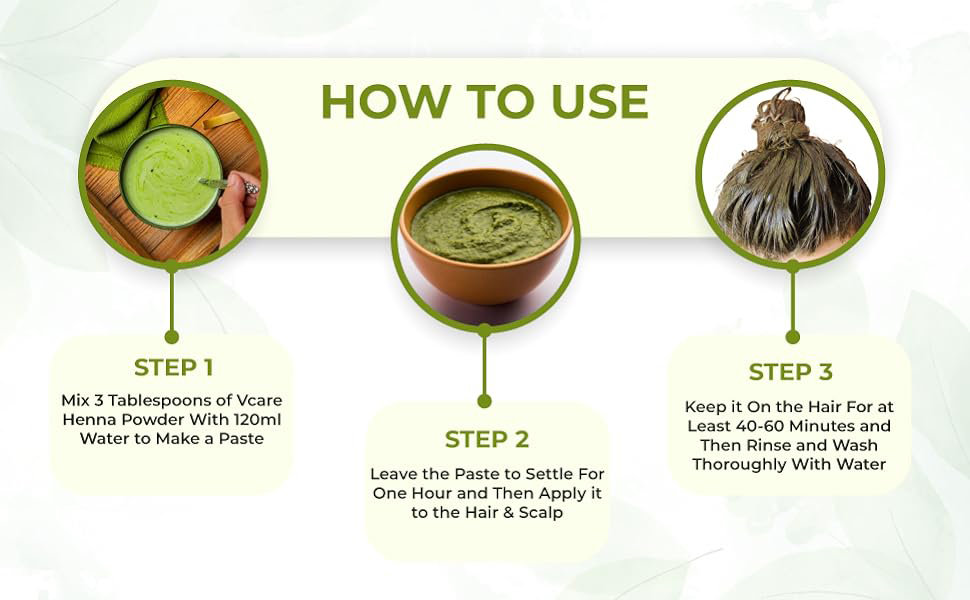 HOW TO USE

STEP 1

Mix 3 Tablespoons of Vcare Henna Powder With 120ml Water to Make a Paste

STEP 2

Leave the Paste to Settle For One Hour and Then Apply it to the Hair & Scalp

STEP 3

Keep it On the Hair For at Least 40-60 Minutes and Then Rinse and Wash Thoroughly With Water