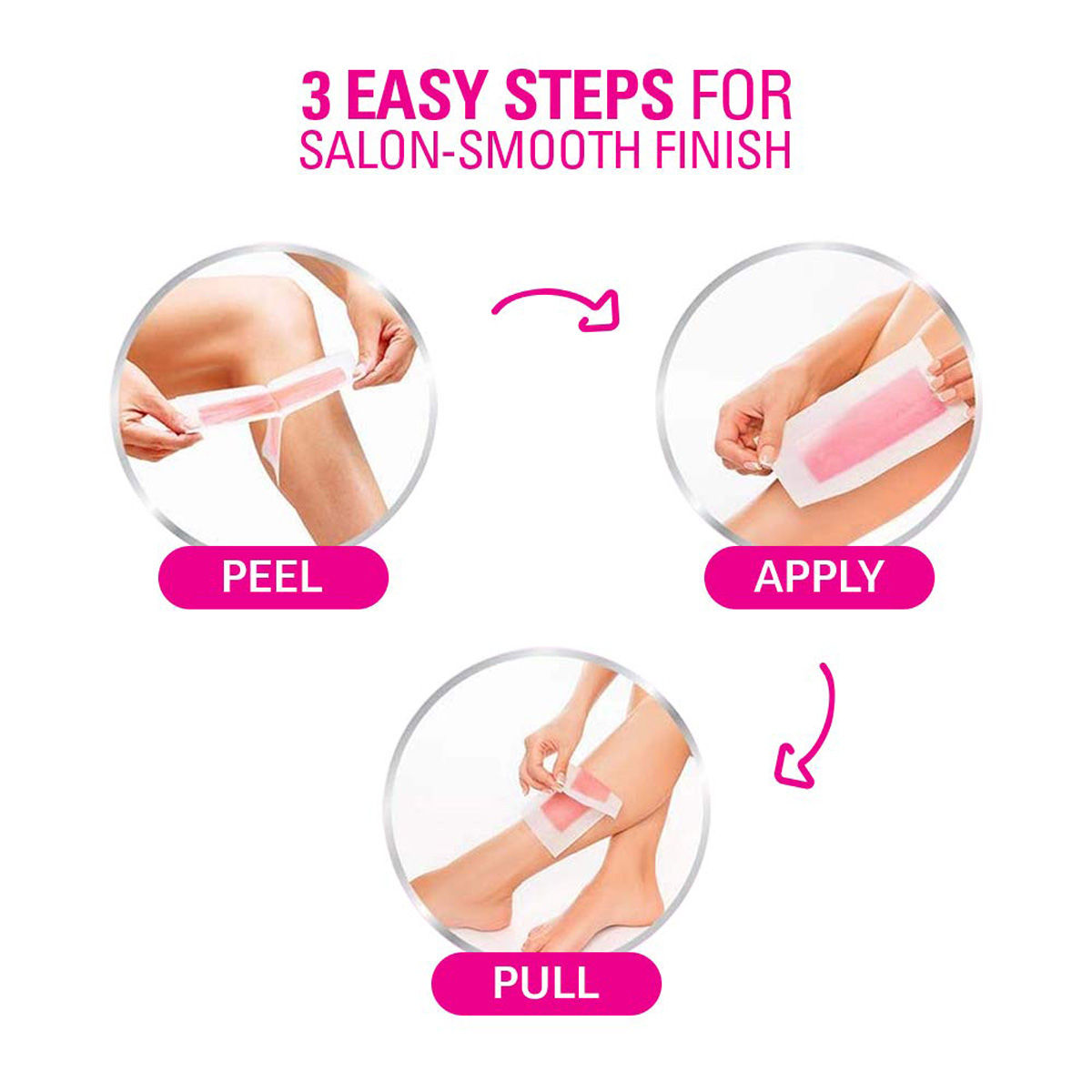 3 EASY STEPS FOR
SALON-SMOOTH FINISH

PEEL

APPLY

PULL