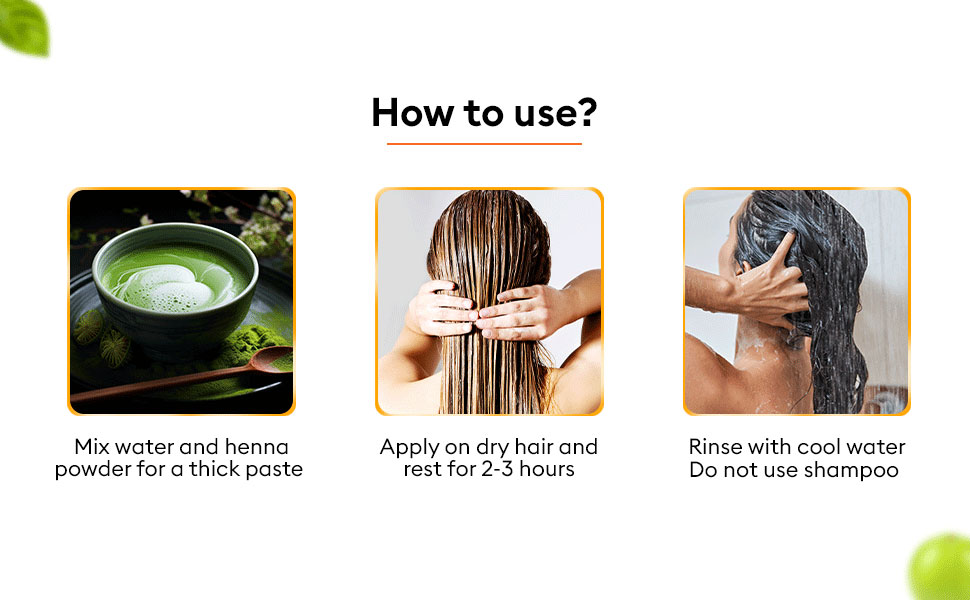 How to use?

Mix water and henna powder for a thick paste

Apply on dry hair and rest for 2-3 hours

Rinse with cool water
Do not use shampoo