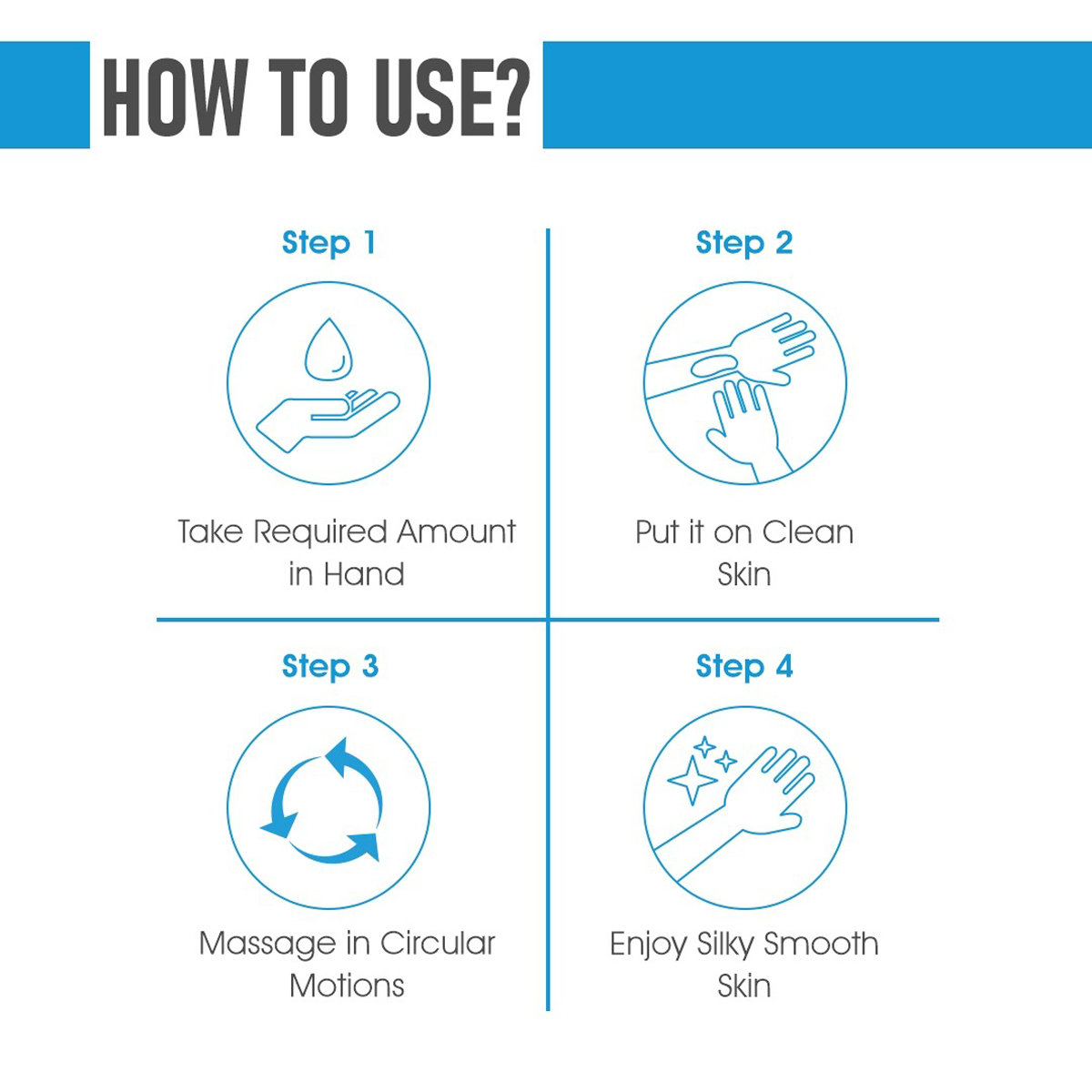 HOW TO USE?

Step 1

Take Required Amount in Hand

Step 2

Put it on Clean Skin

Step 3

Massage in Circular Motions

Step 4

Enjoy Silky Smooth Skin