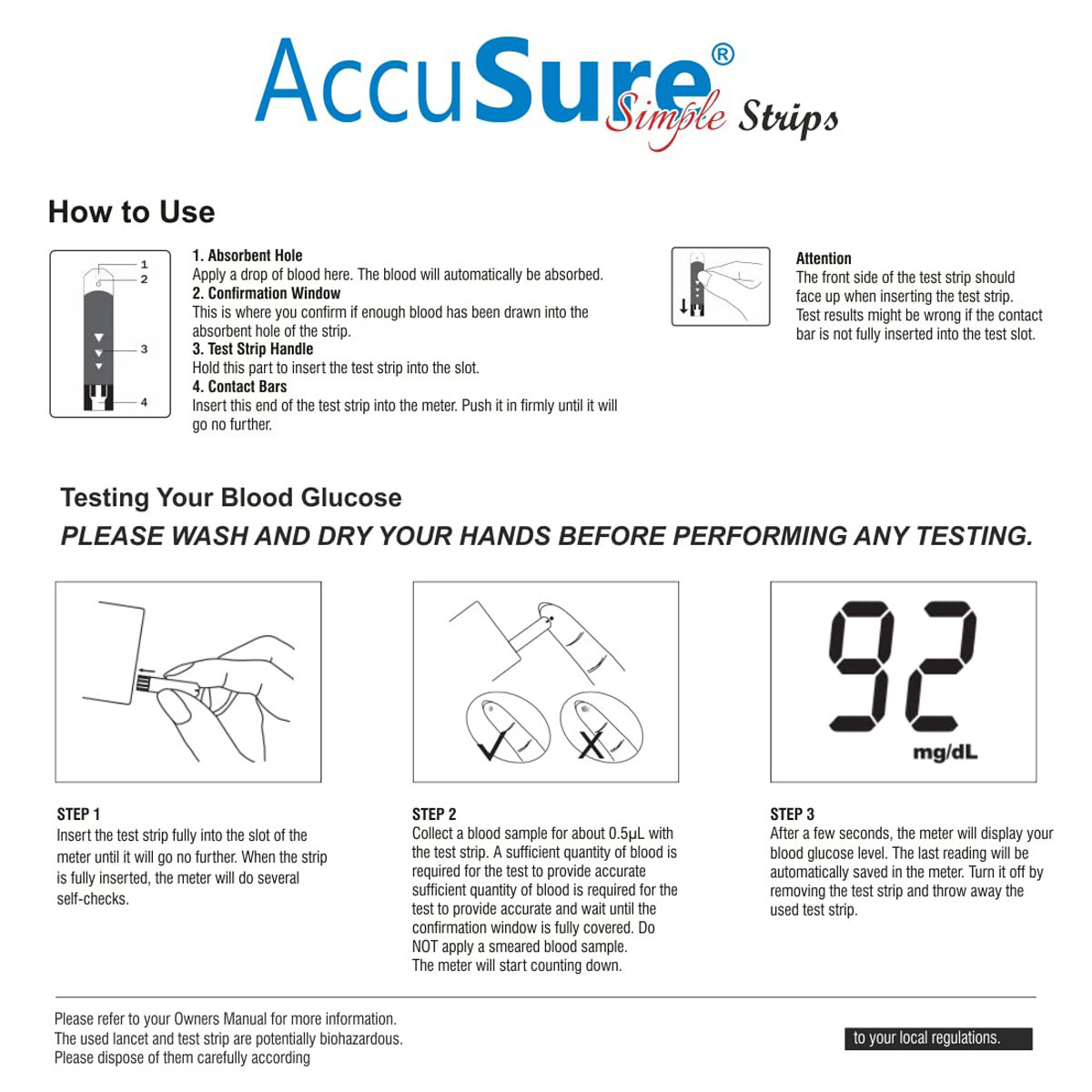 AccuSure® Simple Strips

How to Use

1
2
3
4

1. Absorbent Hole
Apply a drop of blood here. The blood will automatically be absorbed.
2. Confirmation Window
This is where you confirm if enough blood has been drawn into the absorbent hole of the strip.
3. Test Strip Handle
Hold this part to insert the test strip into the slot.
4. Contact Bars
Insert this end of the test strip into the meter. Push it in firmly until it will go no further.

Attention
The front side of the test strip should face up when inserting the test strip. Test results might be wrong if the contact bar is not fully inserted into the test slot.

Testing Your Blood Glucose
PLEASE WASH AND DRY YOUR HANDS BEFORE PERFORMING ANY TESTING.

92
mg/dL

STEP 1
Insert the test strip fully into the slot of the meter until it will go no further. When the strip is fully inserted, the meter will do several self-checks.

STEP 2
Collect a blood sample for about 0.5µL with the test strip. A sufficient quantity of blood is required for the test to provide accurate sufficient quantity of blood is required for the test to provide accurate and wait until the confirmation window is fully covered. Do NOT apply a smeared blood sample.
The meter will start counting down.

STEP 3
After a few seconds, the meter will display your blood glucose level. The last reading will be automatically saved in the meter. Turn it off by removing the test strip and throw away the used test strip.

Please refer to your Owners Manual for more information.
The used lancet and test strip are potentially biohazardous.
Please dispose of them carefully according

to your local regulations.