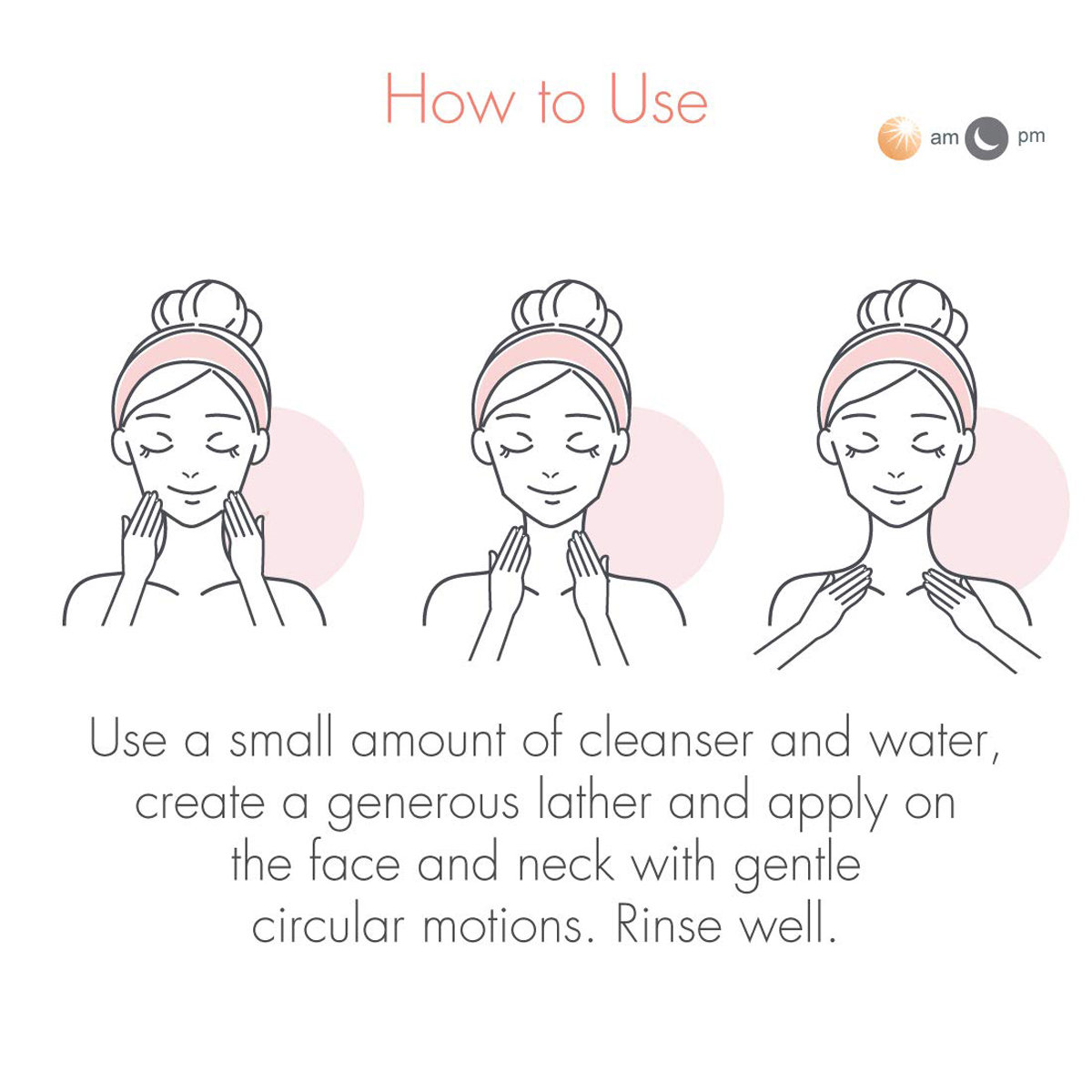 How to Use

am pm

Use a small amount of cleanser and water, create a generous lather and apply on the face and neck with gentle circular motions. Rinse well.