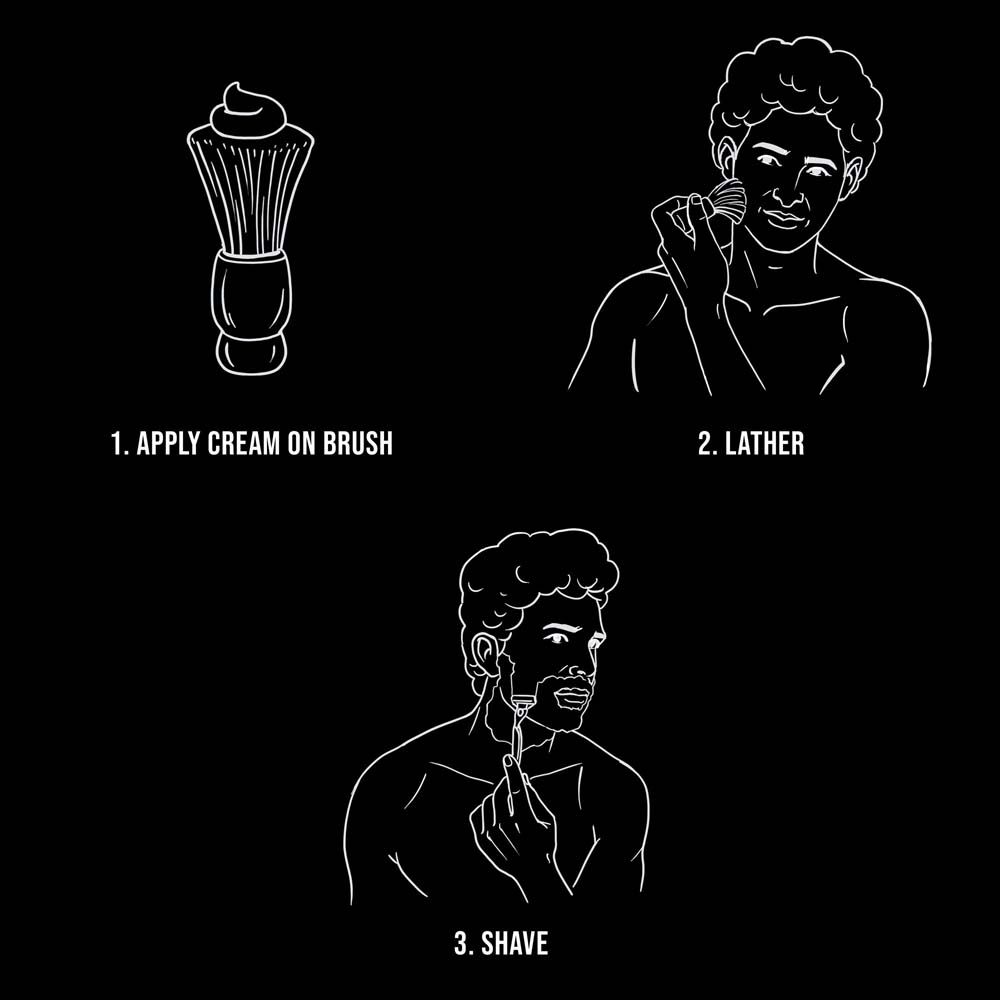 1. APPLY CREAM ON BRUSH

2. LATHER

3. SHAVE