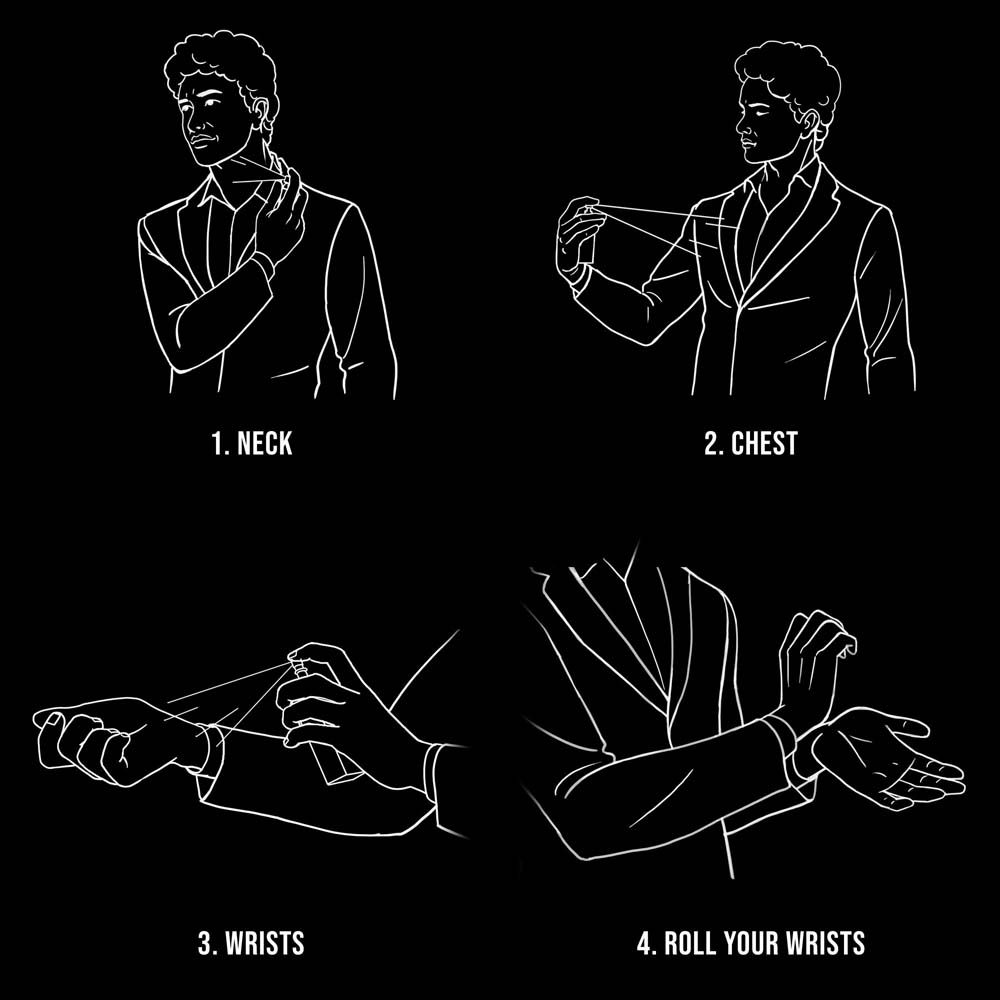 1. NECK

2. CHEST

3. WRISTS

4. ROLL YOUR WRISTS