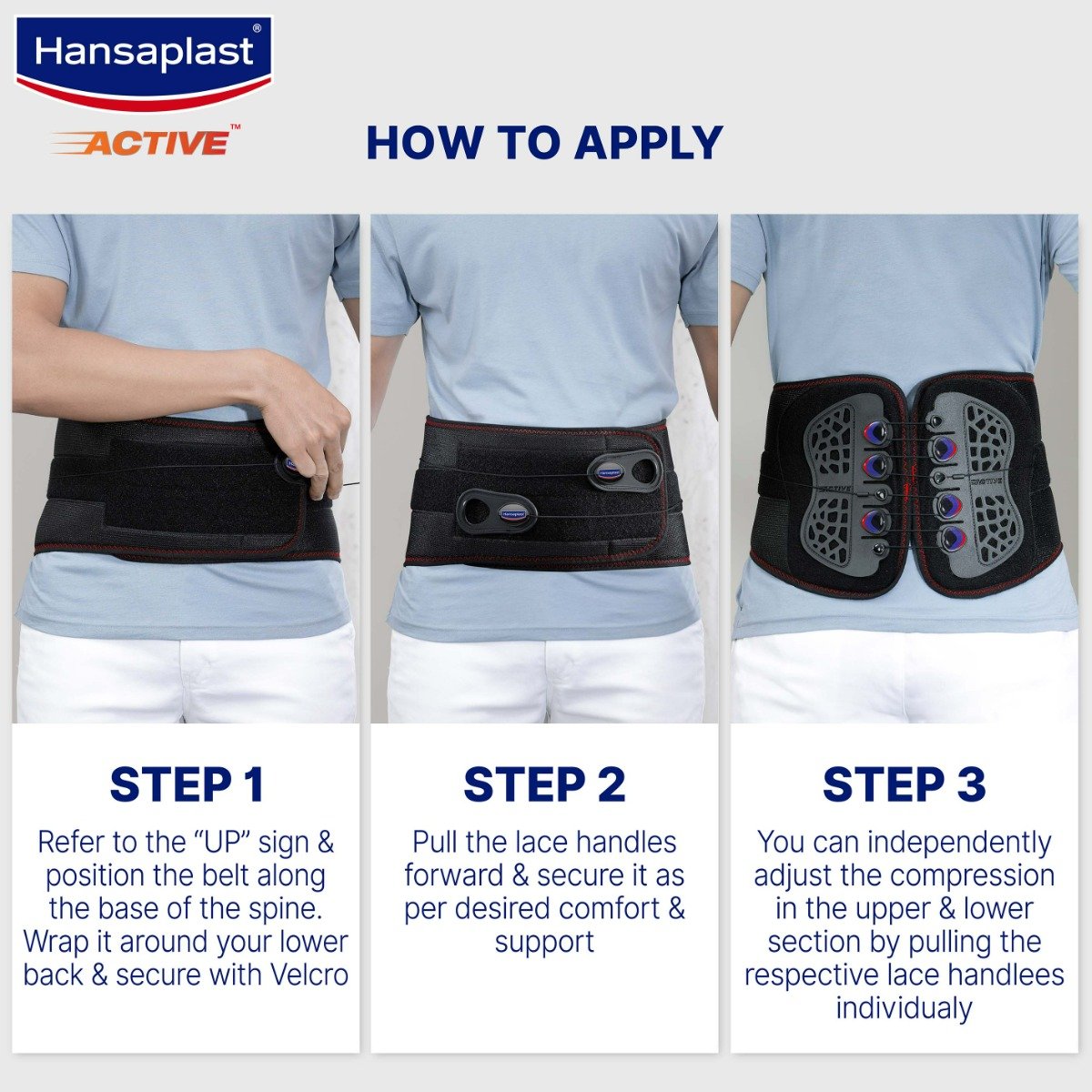 Hansaplast®

ACTIVE™

HOW TO APPLY

Hansaplast

Hansaplast

ACTIVE

ACTIVE

STEP 1

Refer to the "UP" sign & position the belt along the base of the spine. Wrap it around your lower back & secure with Velcro

STEP 2

Pull the lace handles forward & secure it as per desired comfort & support

STEP 3

You can independently adjust the compression in the upper & lower section by pulling the respective lace handlees individualy