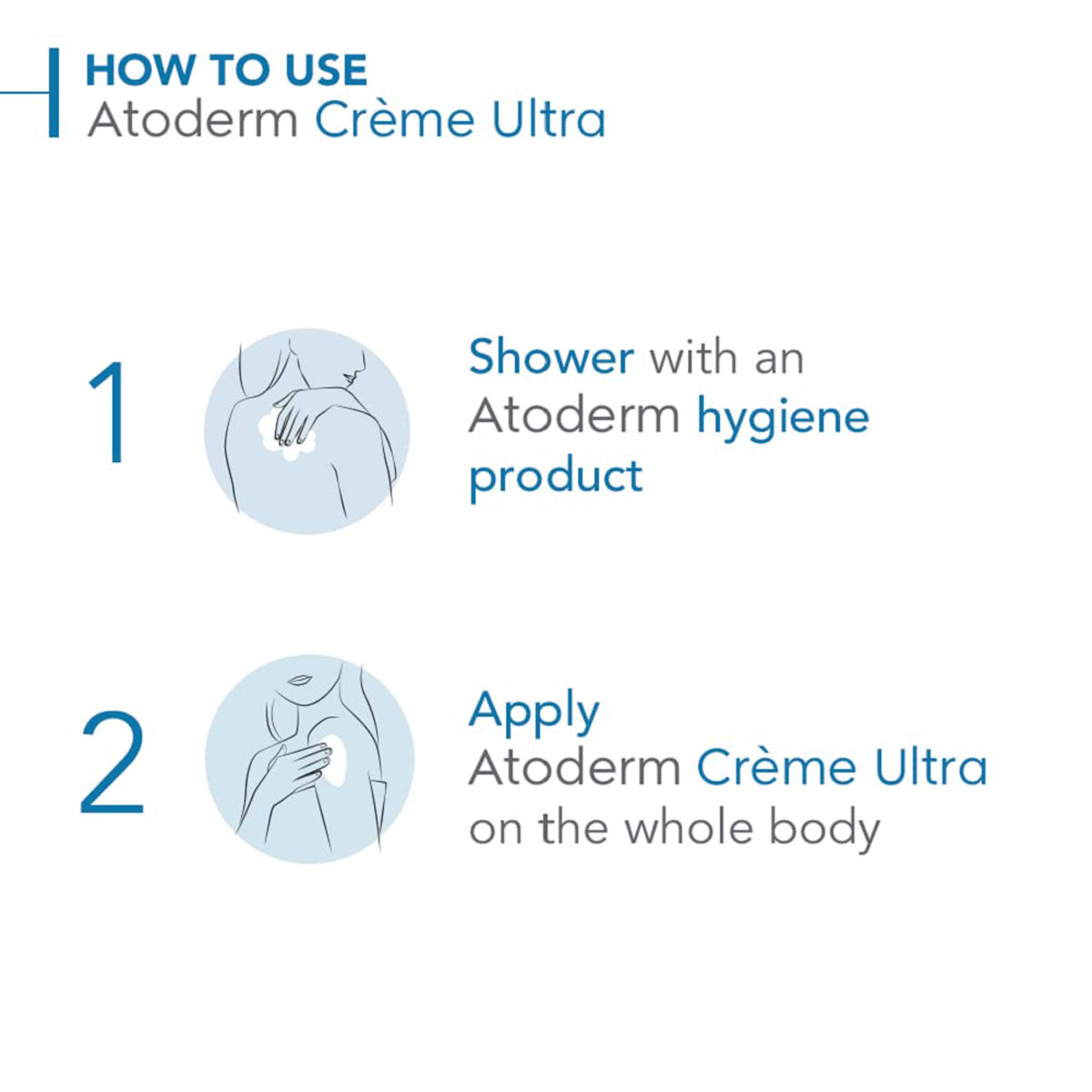 HOW TO USE
Atoderm Crème Ultra

1

Shower with an Atoderm hygiene product

2

Apply
Atoderm Crème Ultra on the whole body