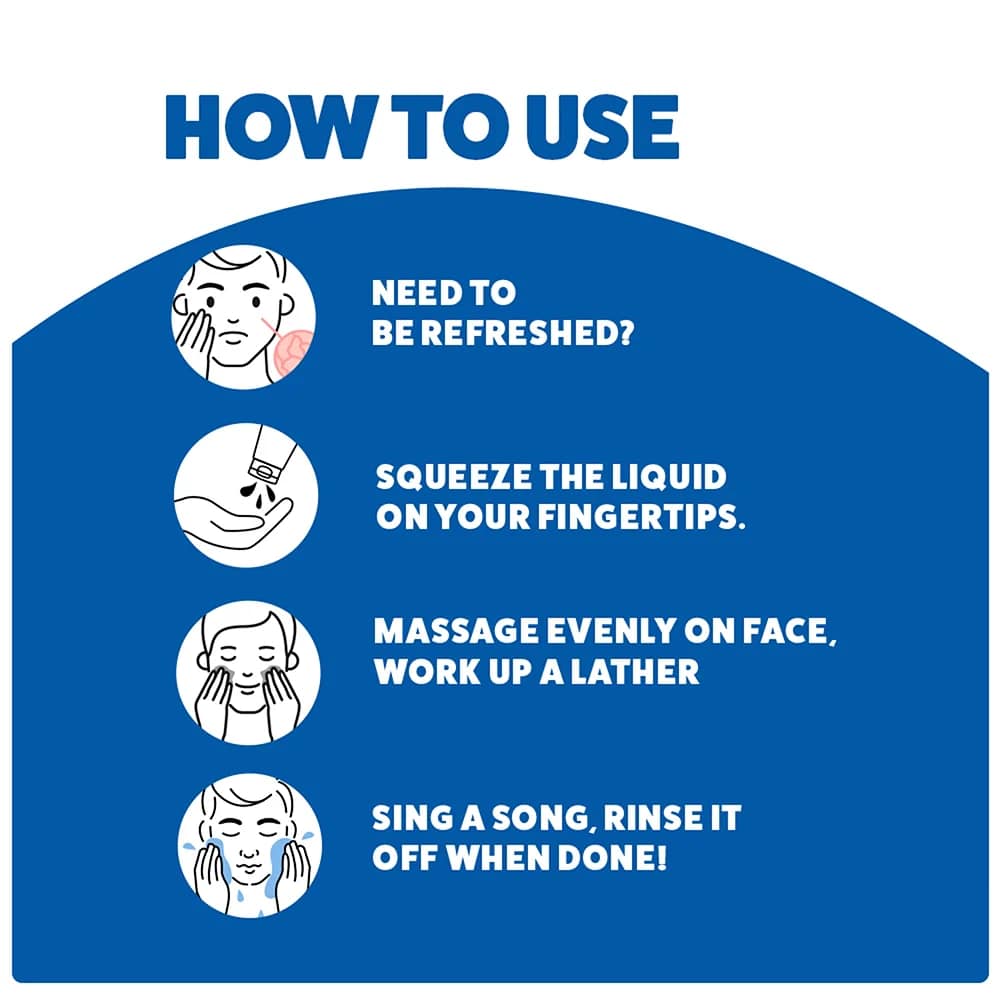 HOW TO USE

NEED TO BE REFRESHED?

SQUEEZE THE LIQUID ON YOUR FINGERTIPS.

MASSAGE EVENLY ON FACE, WORK UP A LATHER

SING A SONG, RINSE IT OFF WHEN DONE!