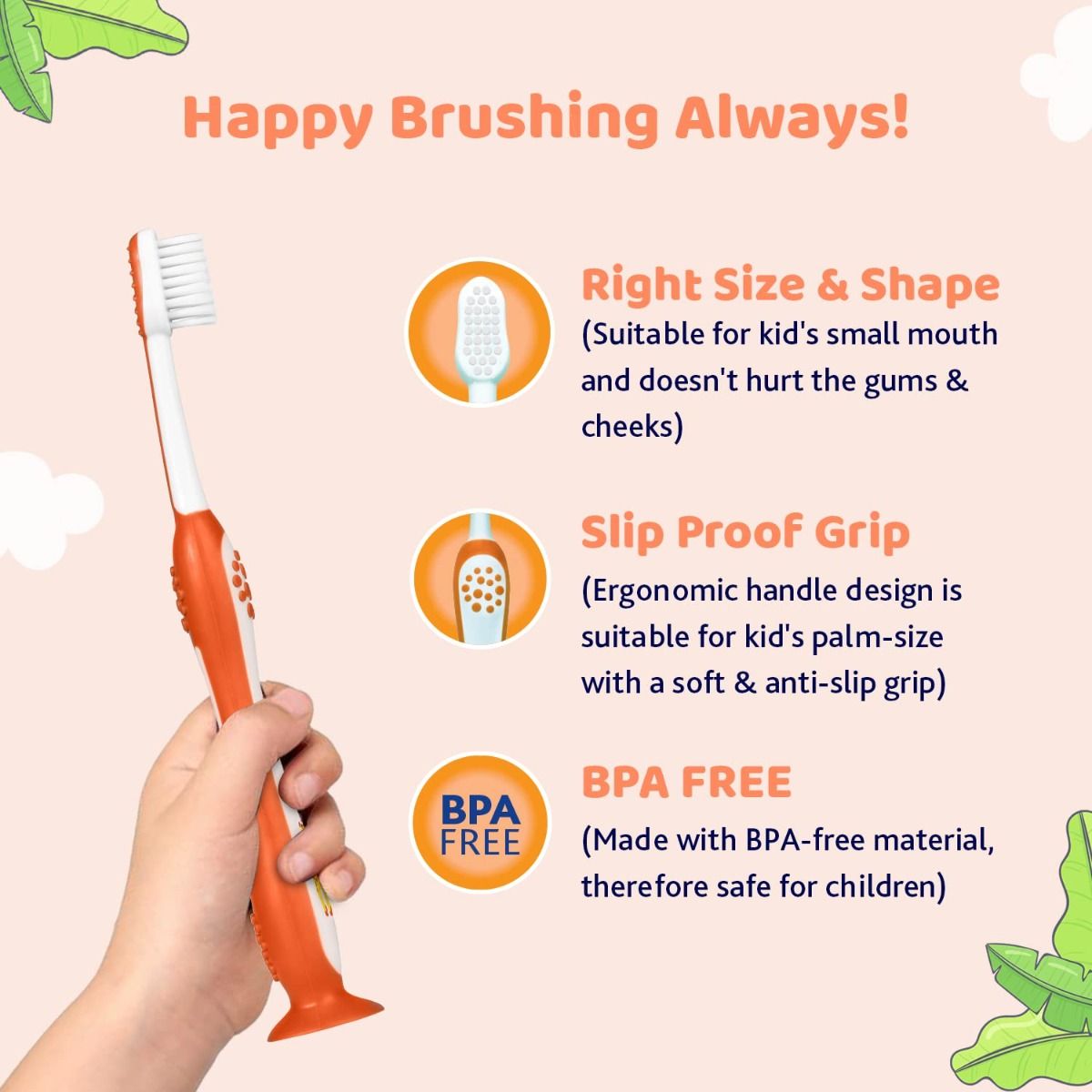 Happy Brushing Always!

Right Size & Shape
(Suitable for kid's small mouth and doesn't hurt the gums & cheeks)

Slip Proof Grip
(Ergonomic handle design is suitable for kid's palm-size with a soft & anti-slip grip)

BPA FREE

BPA FREE
(Made with BPA-free material, therefore safe for children)