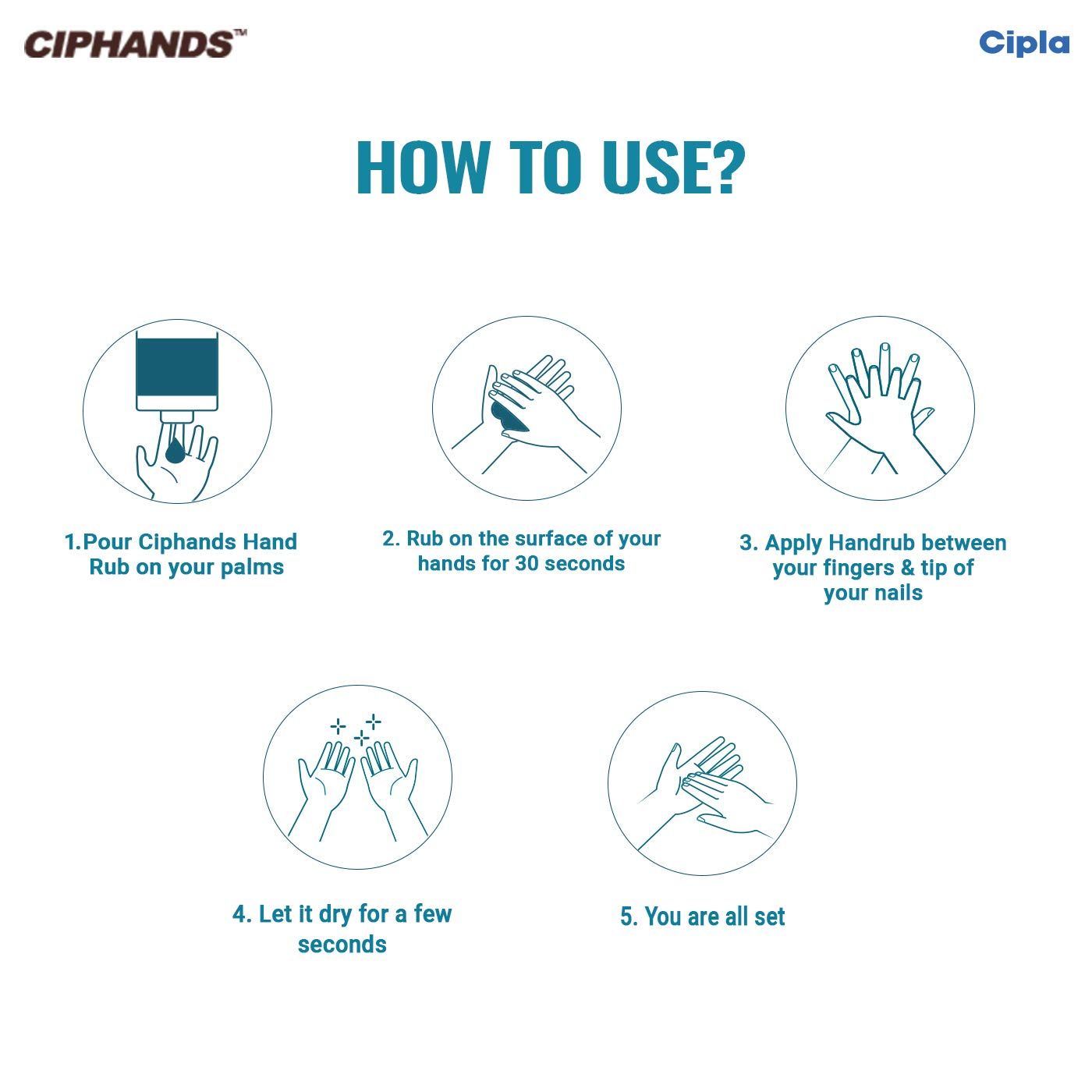 CIPHANDS™

Cipla

HOW TO USE?

1.Pour Ciphands Hand Rub on your palms

2. Rub on the surface of your hands for 30 seconds

3. Apply Handrub between your fingers & tip of your nails

4. Let it dry for a few seconds

5. You are all set