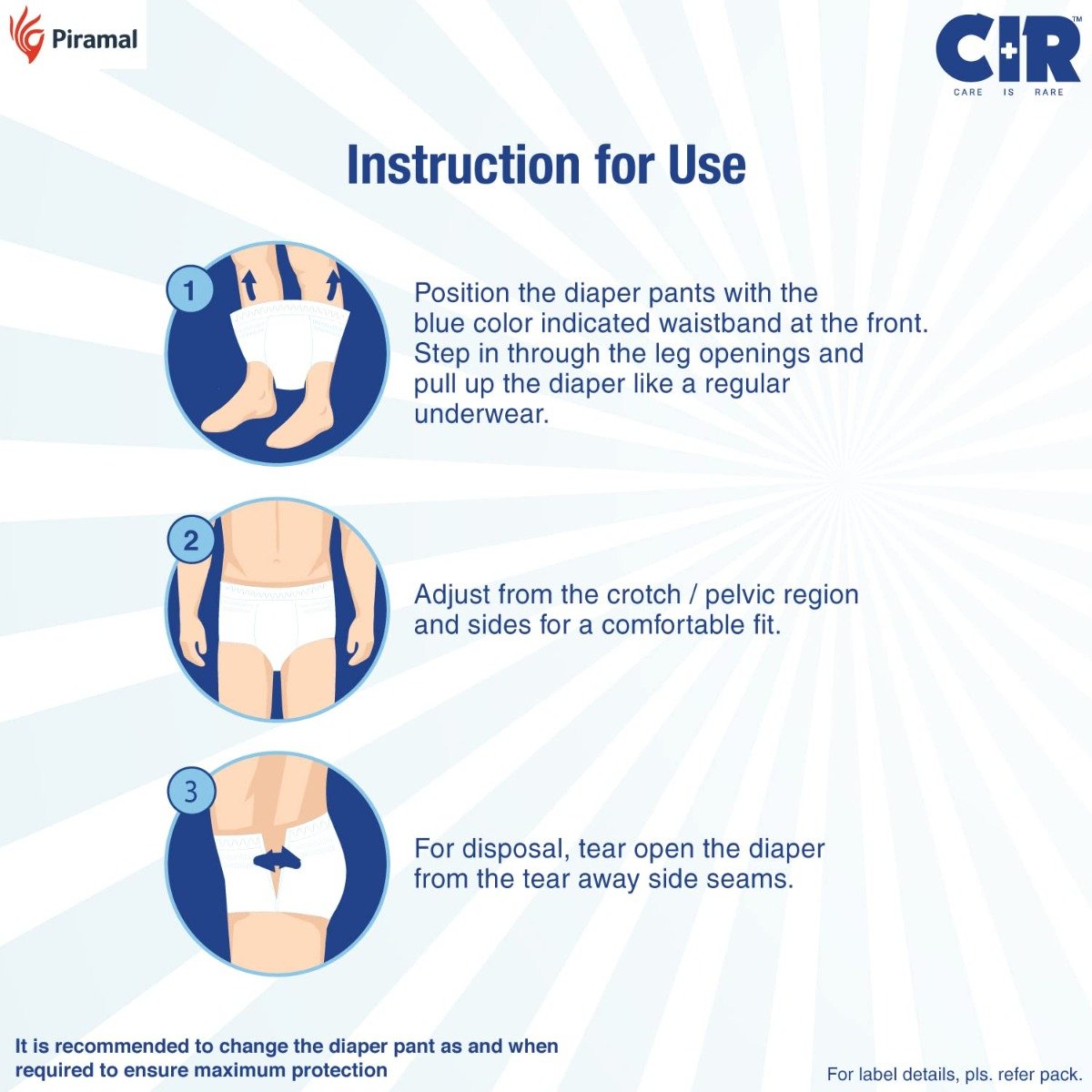 Piramal

CIR™
CARE IS RARE

Instruction for Use

1

Position the diaper pants with the blue color indicated waistband at the front. Step in through the leg openings and pull up the diaper like a regular underwear.

2

Adjust from the crotch / pelvic region and sides for a comfortable fit.

3

For disposal, tear open the diaper from the tear away side seams.

It is recommended to change the diaper pant as and when required to ensure maximum protection

For label details, pls. refer pack.