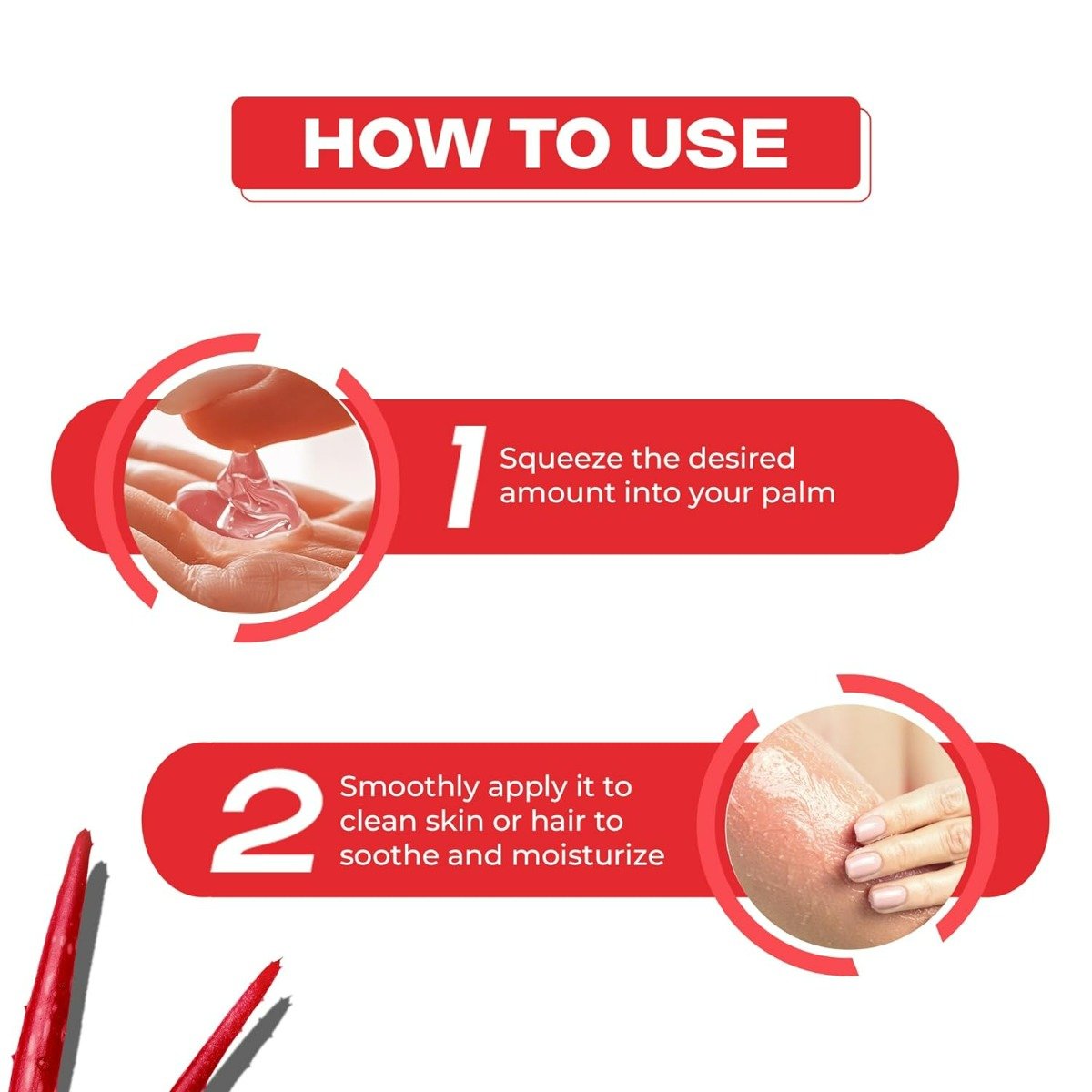 HOW TO USE

1 Squeeze the desired amount into your palm

2 Smoothly apply it to clean skin or hair to soothe and moisturize