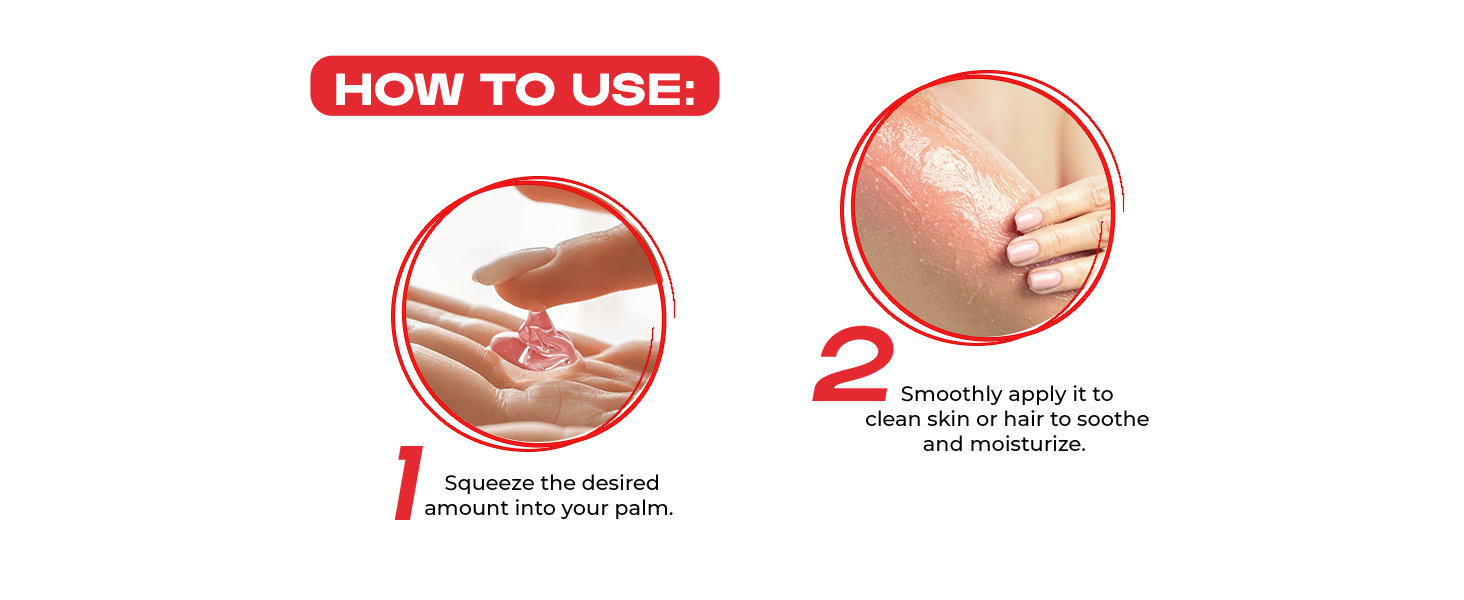 HOW TO USE:

1 Squeeze the desired amount into your palm.

2 Smoothly apply it to clean skin or hair to soothe and moisturize.