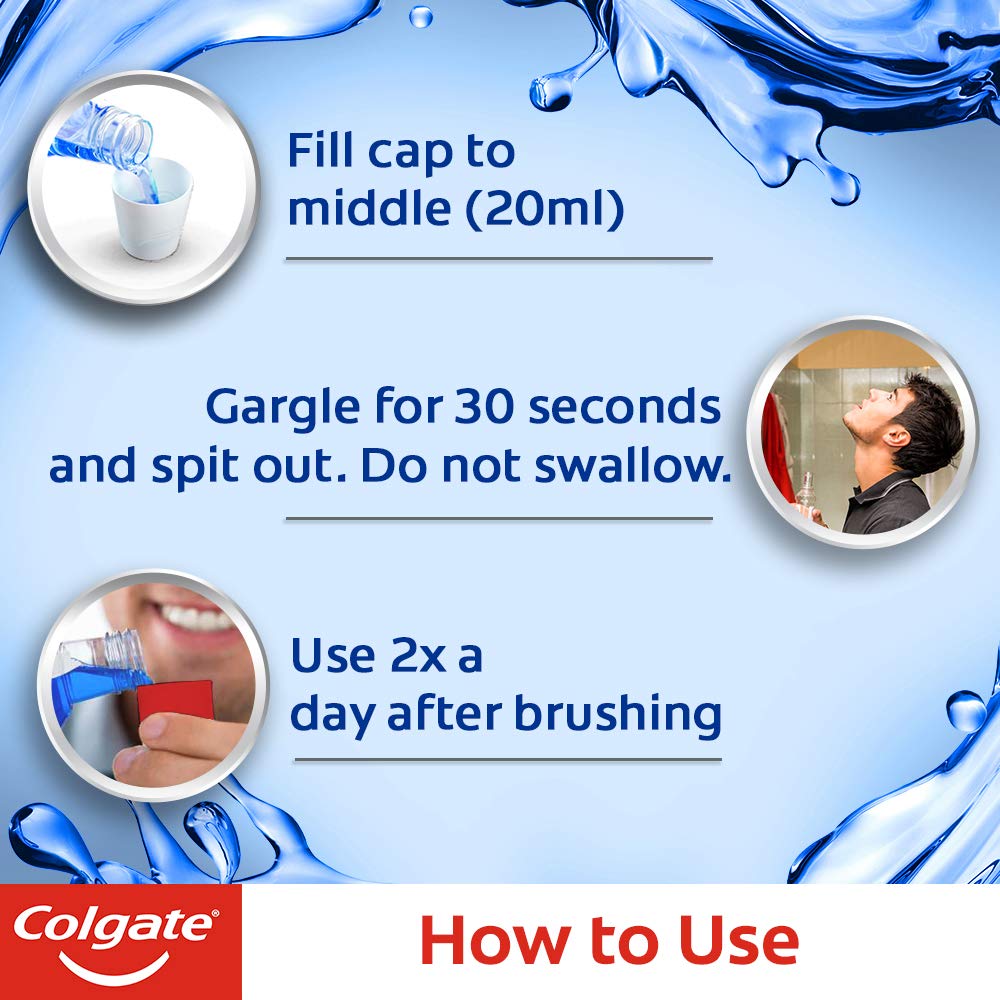 Fill cap to middle (20ml)

Gargle for 30 seconds and spit out. Do not swallow.

Use 2x a day after brushing

Colgate®

How to Use