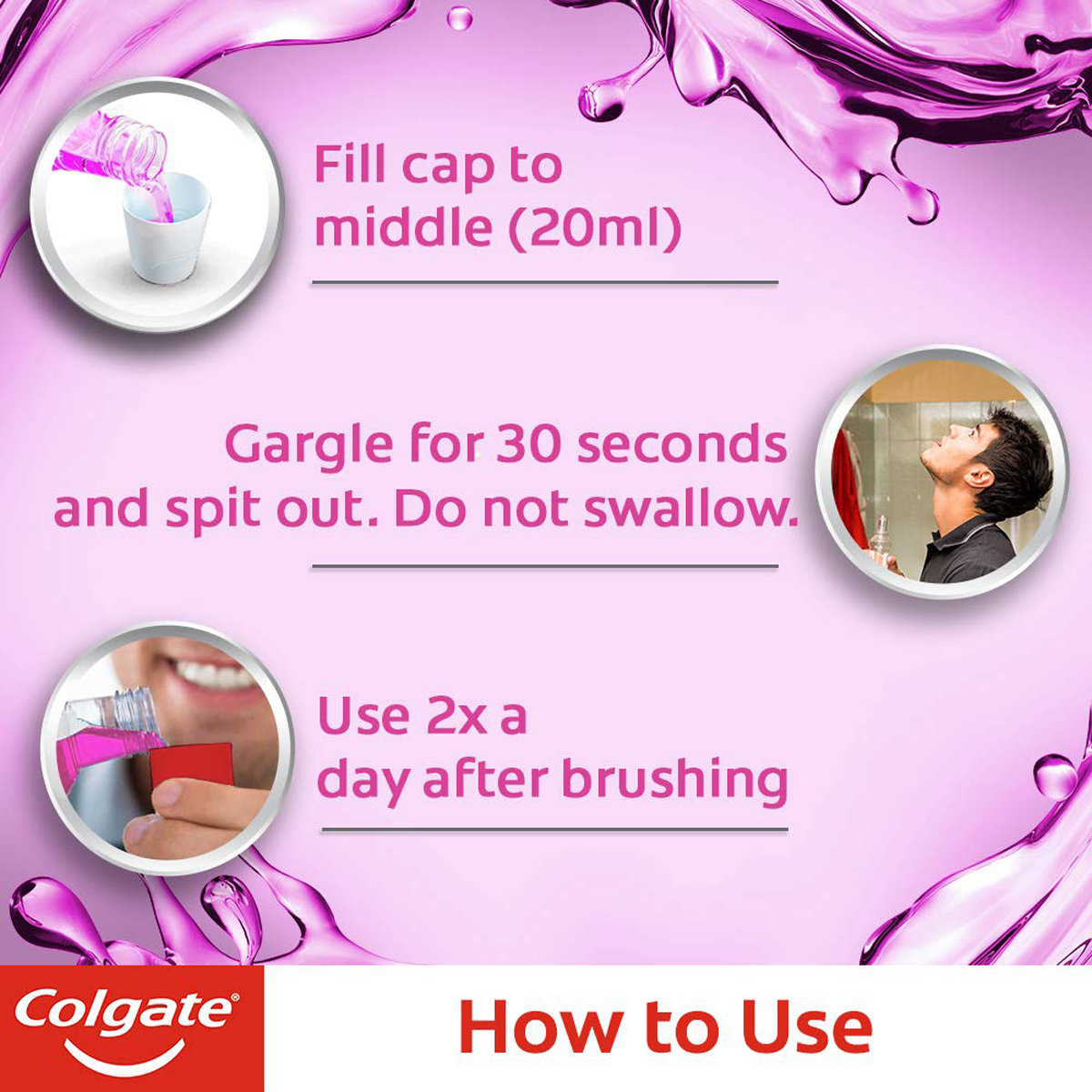 Fill cap to middle (20ml)

Gargle for 30 seconds and spit out. Do not swallow.

Use 2x a day after brushing

Colgate®

How to Use