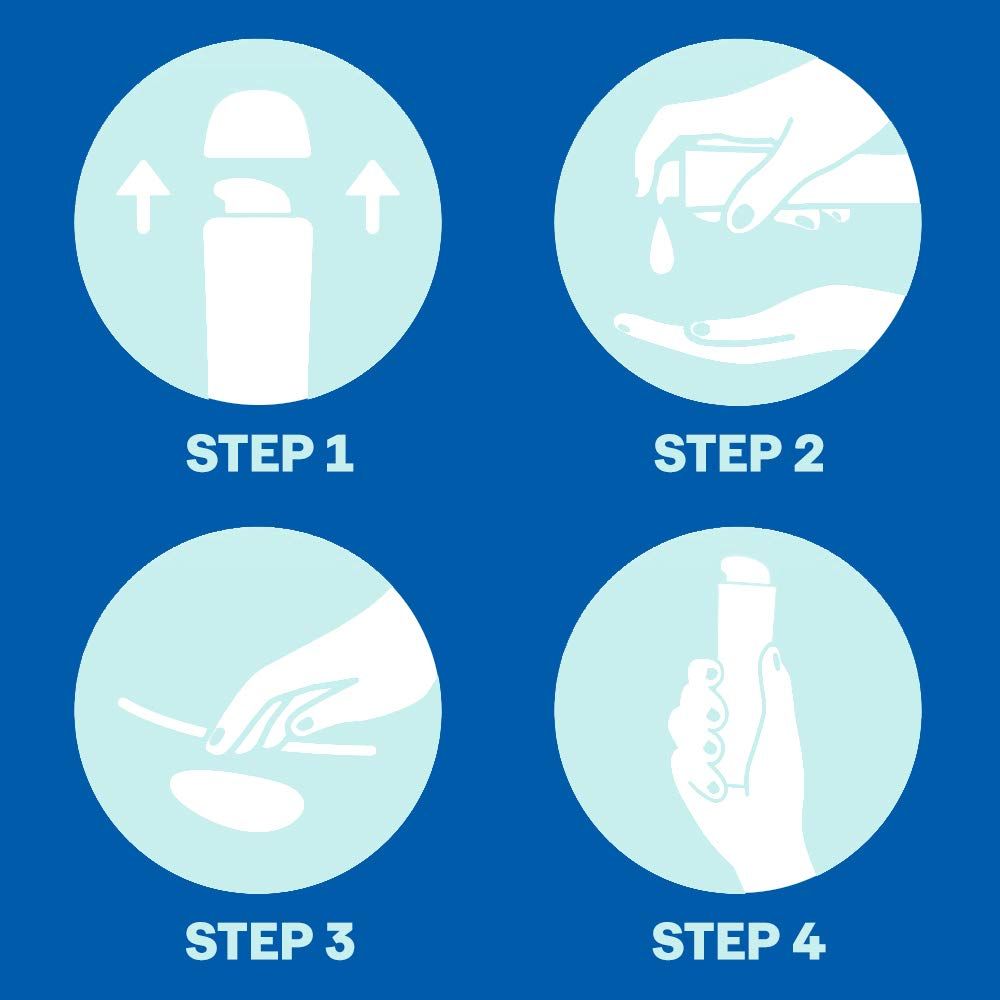 STEP 1

STEP 2

STEP 3

STEP 4