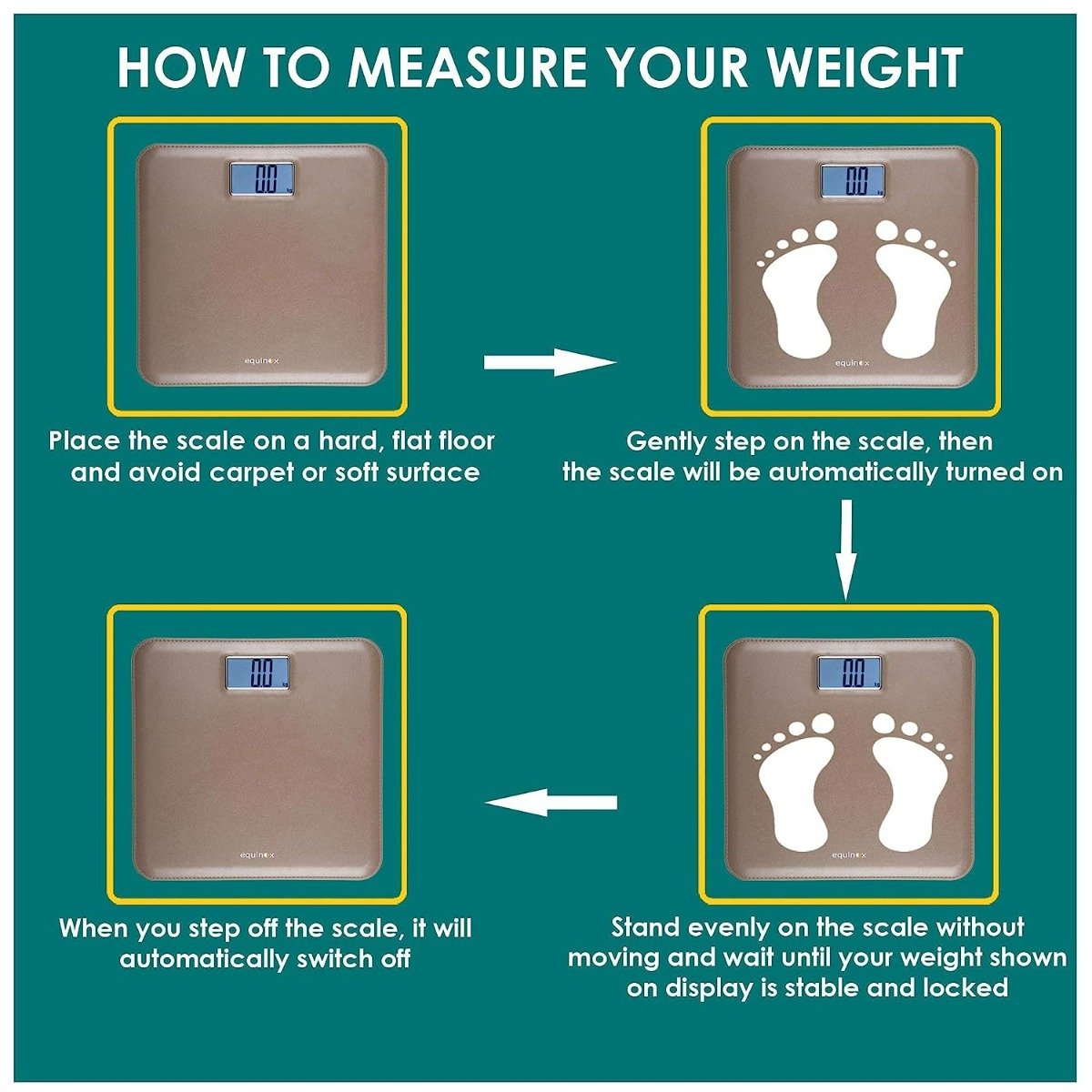 HOW TO MEASURE YOUR WEIGHT

0.0 kg

equinox

Place the scale on a hard, flat floor and avoid carpet or soft surface

0.0 kg

equinox

Gently step on the scale, then the scale will be automatically turned on

0.0 kg

equinox

Stand evenly on the scale without moving and wait until your weight shown on display is stable and locked

0.0 kg

equinox

When you step off the scale, it will automatically switch off