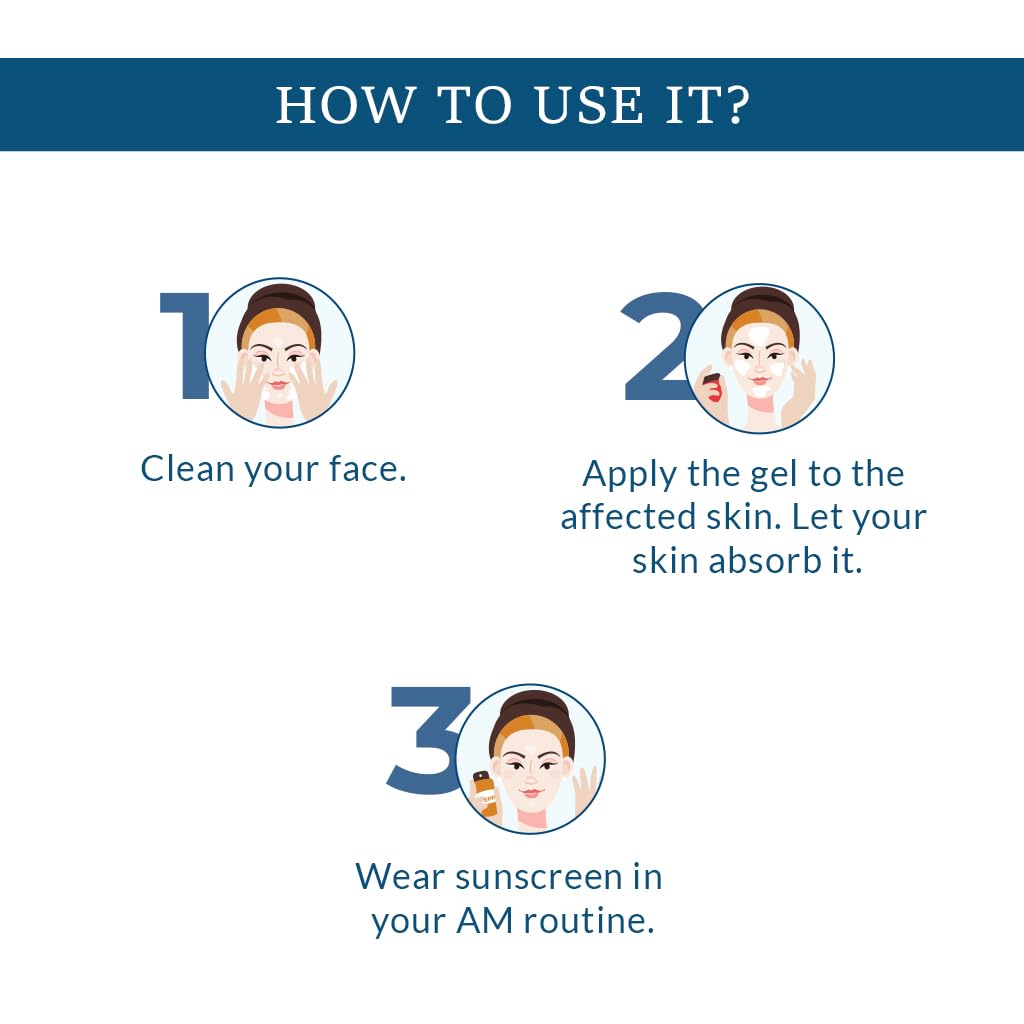 HOW TO USE IT?

1

Clean your face.

2

Apply the gel to the affected skin. Let your skin absorb it.

3

Wear sunscreen in your AM routine.