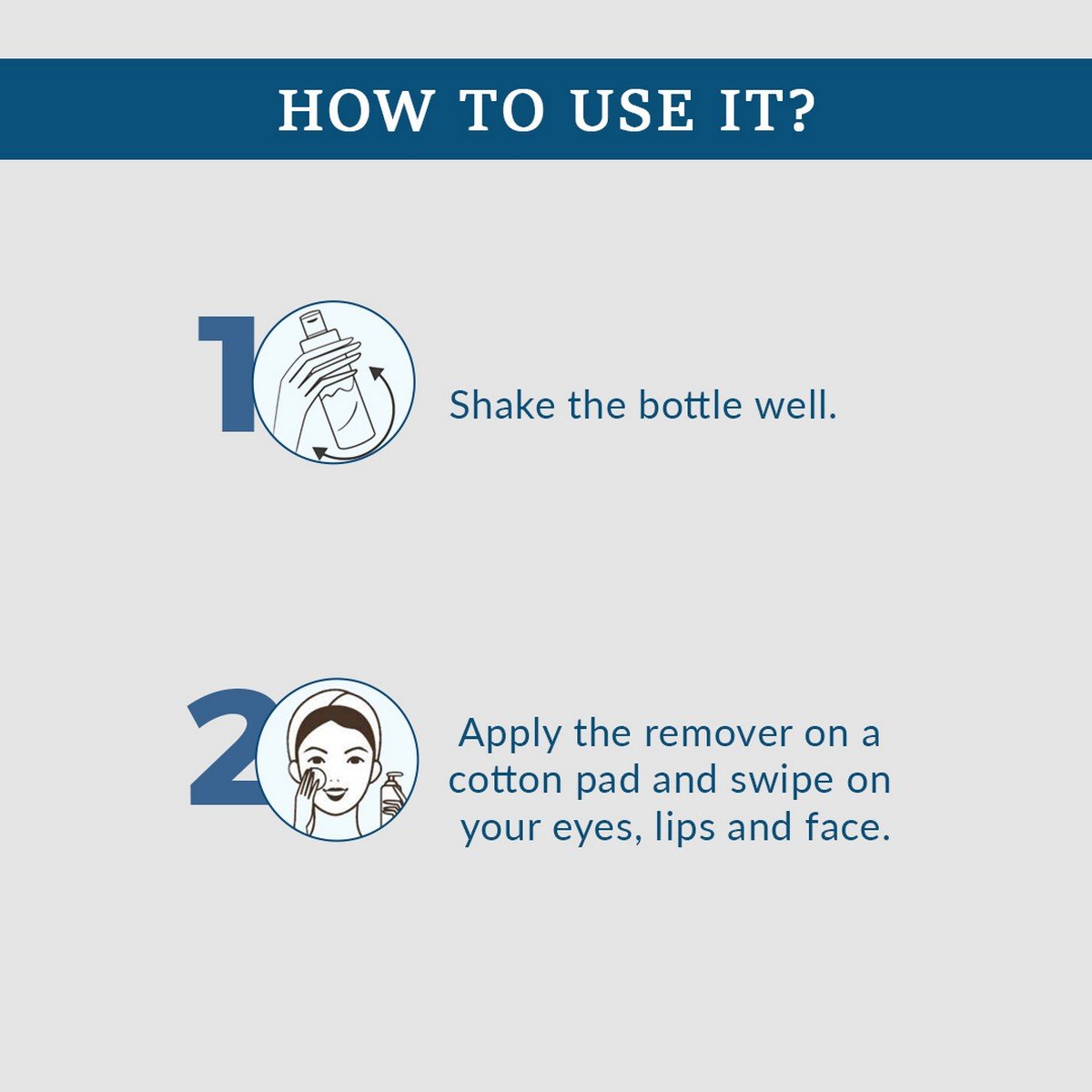 HOW TO USE IT?

1

Shake the bottle well.

2

Apply the remover on a cotton pad and swipe on your eyes, lips and face.