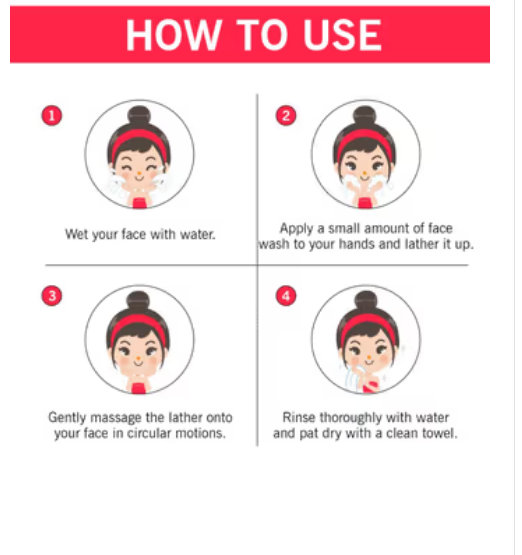 HOW TO USE

1

Wet your face with water.

2

Apply a small amount of face wash to your hands and lather it up.

3

Gently massage the lather onto your face in circular motions.

4

Rinse thoroughly with water and pat dry with a clean towel.