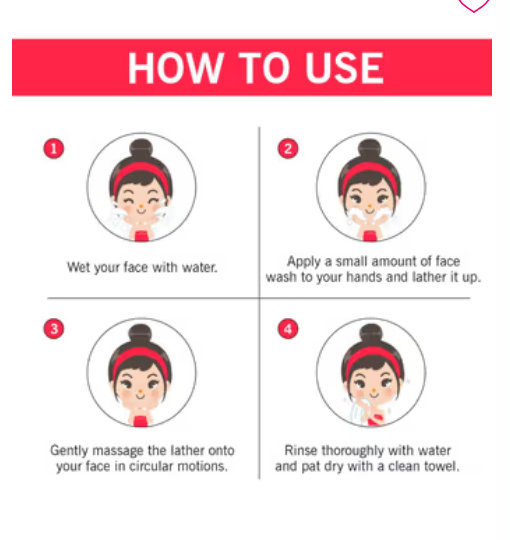 HOW TO USE

1

Wet your face with water.

2

Apply a small amount of face wash to your hands and lather it up.

3

Gently massage the lather onto your face in circular motions.

4

Rinse thoroughly with water and pat dry with a clean towel.