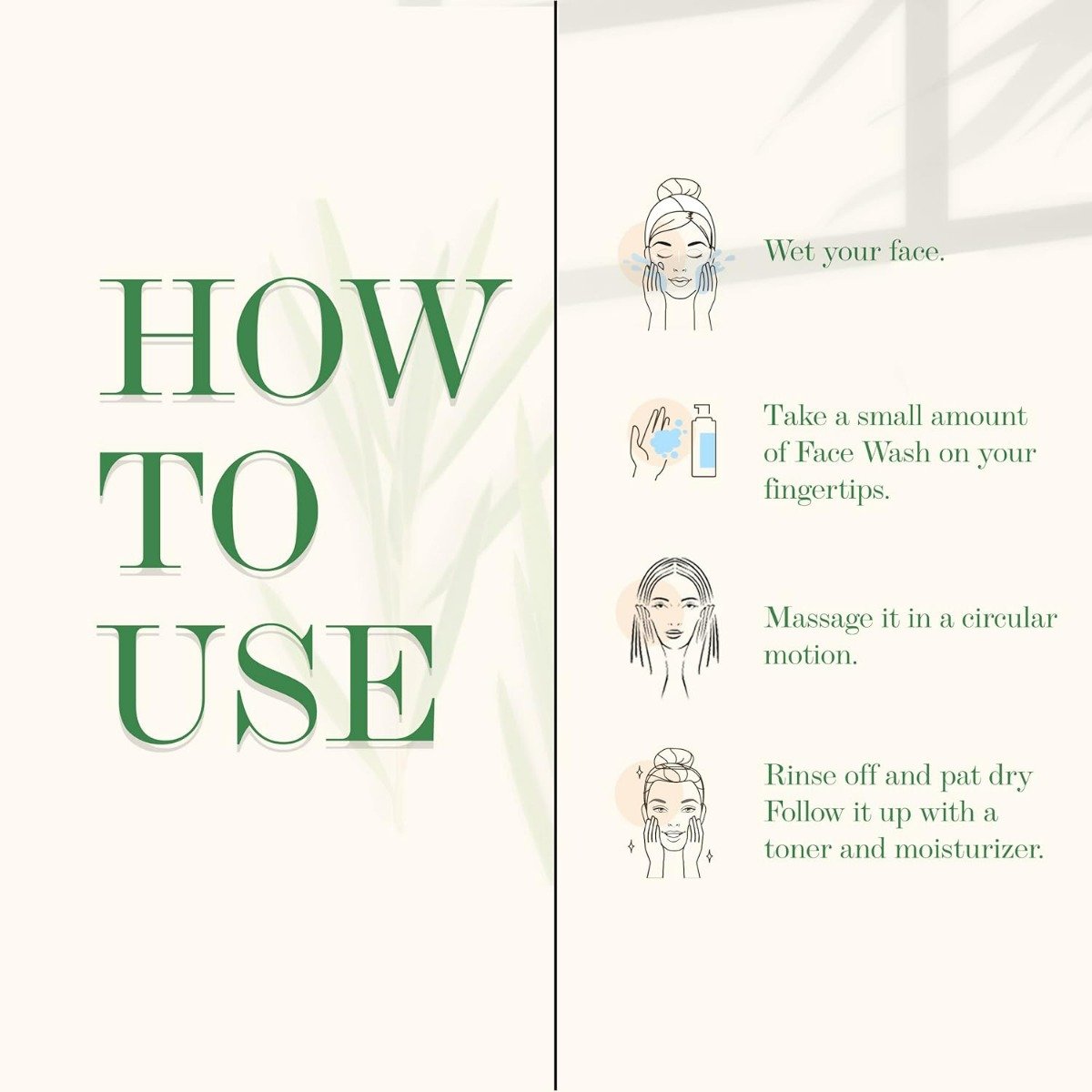 HOW TO USE

Wet your face.

Take a small amount of Face Wash on your fingertips.

Massage it in a circular motion.

Rinse off and pat dry Follow it up with a toner and moisturizer.