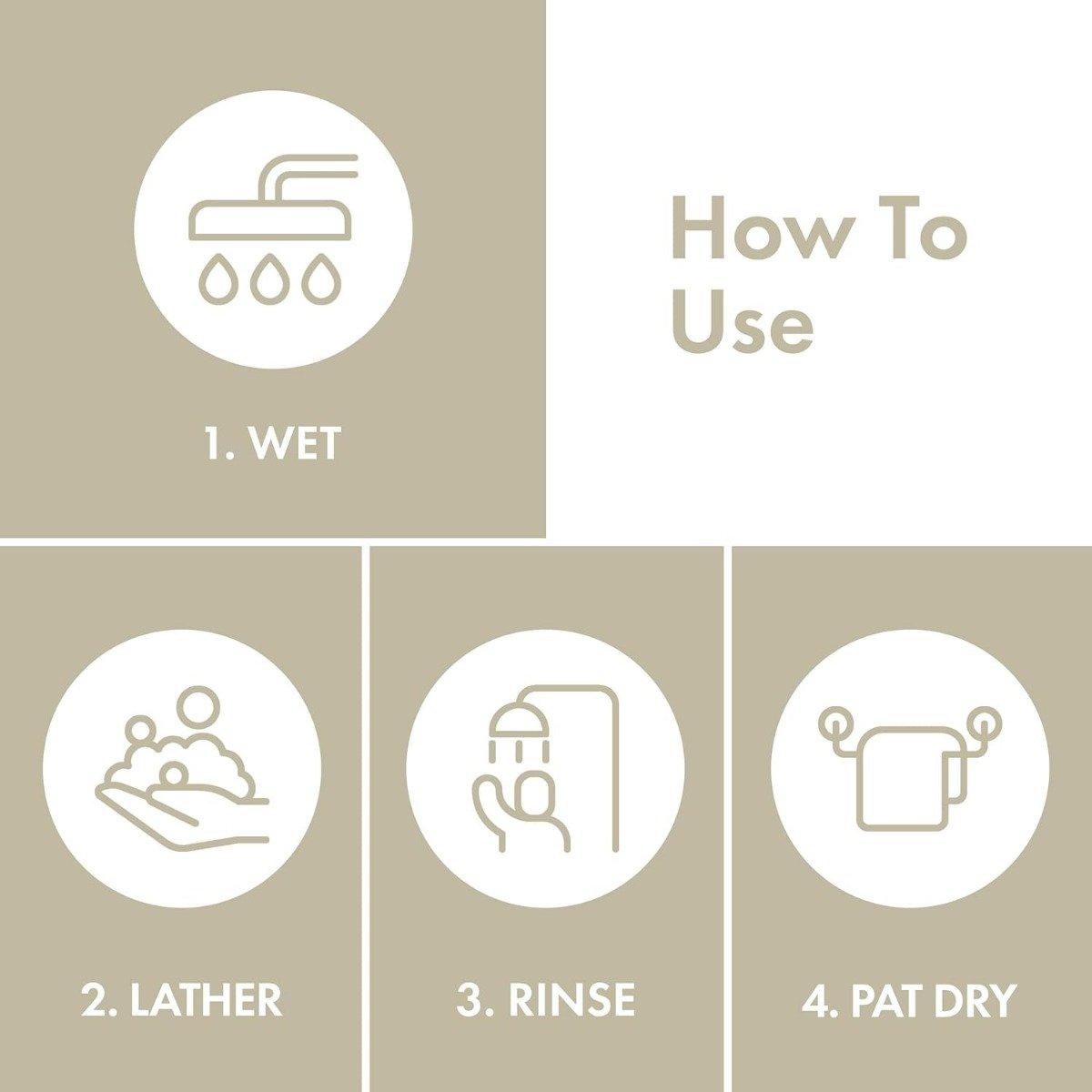 1. WET

How To Use

2. LATHER

3. RINSE

4. PAT DRY