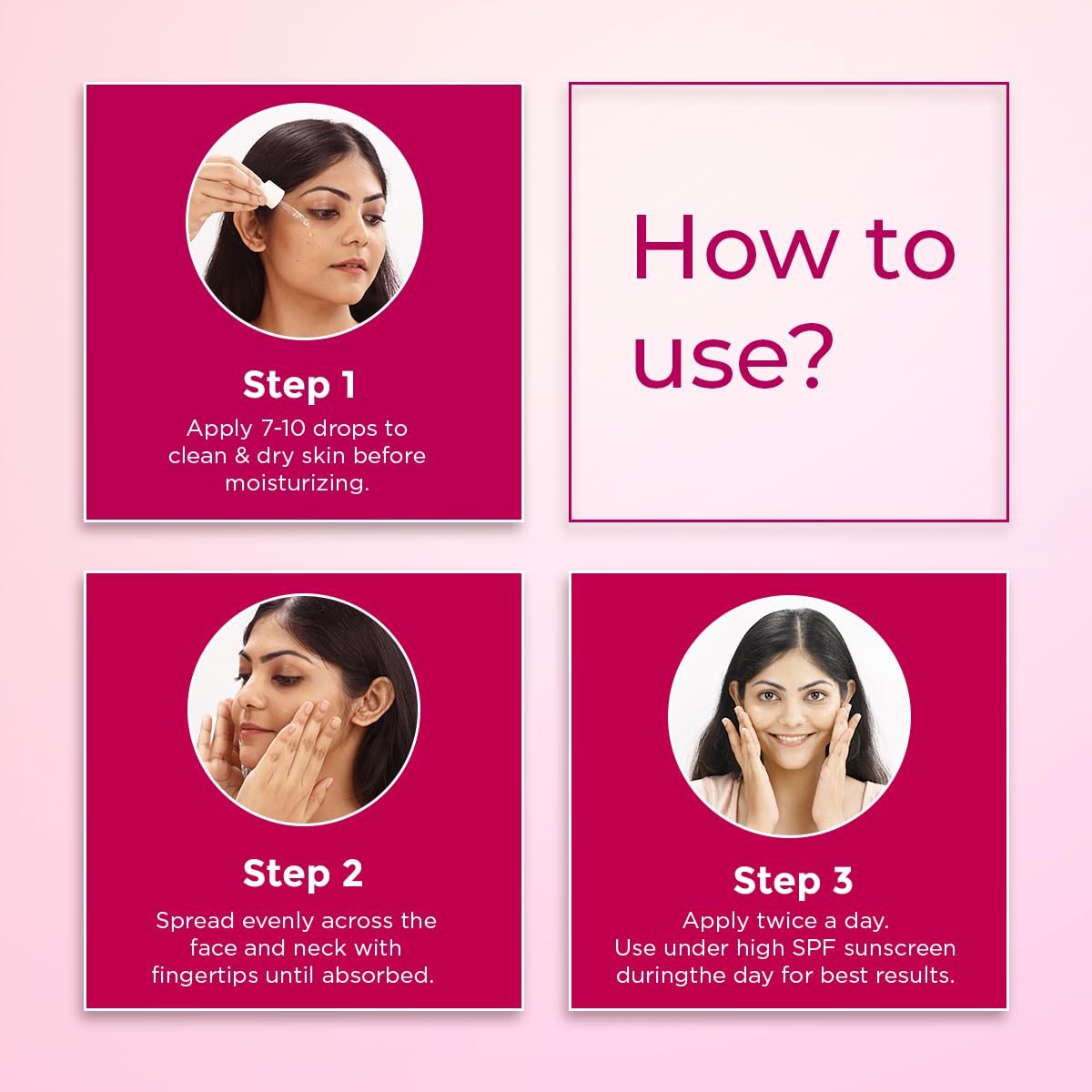 Step 1
Apply 7-10 drops to clean & dry skin before moisturizing.

How to use?

Step 2
Spread evenly across the face and neck with fingertips until absorbed.

Step 3
Apply twice a day.
Use under high SPF sunscreen duringthe day for best results.