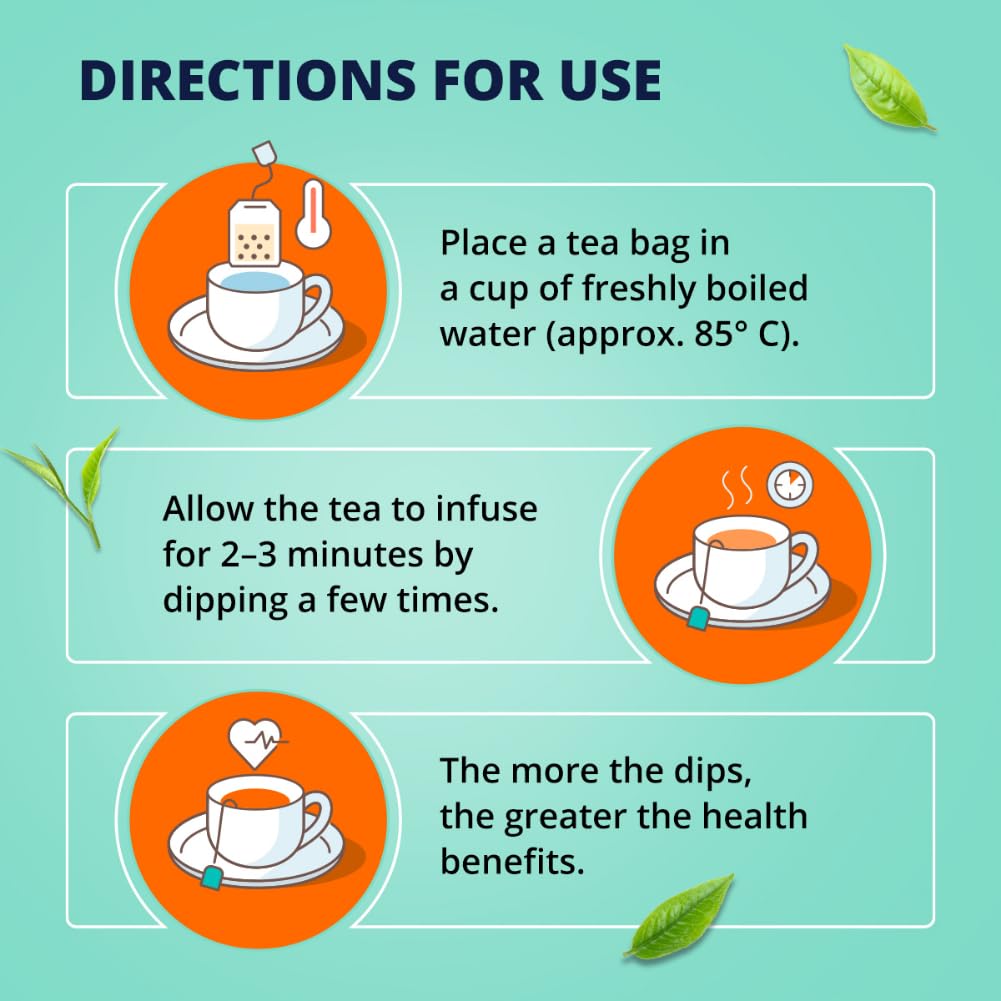 DIRECTIONS FOR USE

Place a tea bag in a cup of freshly boiled water (approx. 85° C).

Allow the tea to infuse for 2–3 minutes by dipping a few times.

The more the dips, the greater the health benefits.