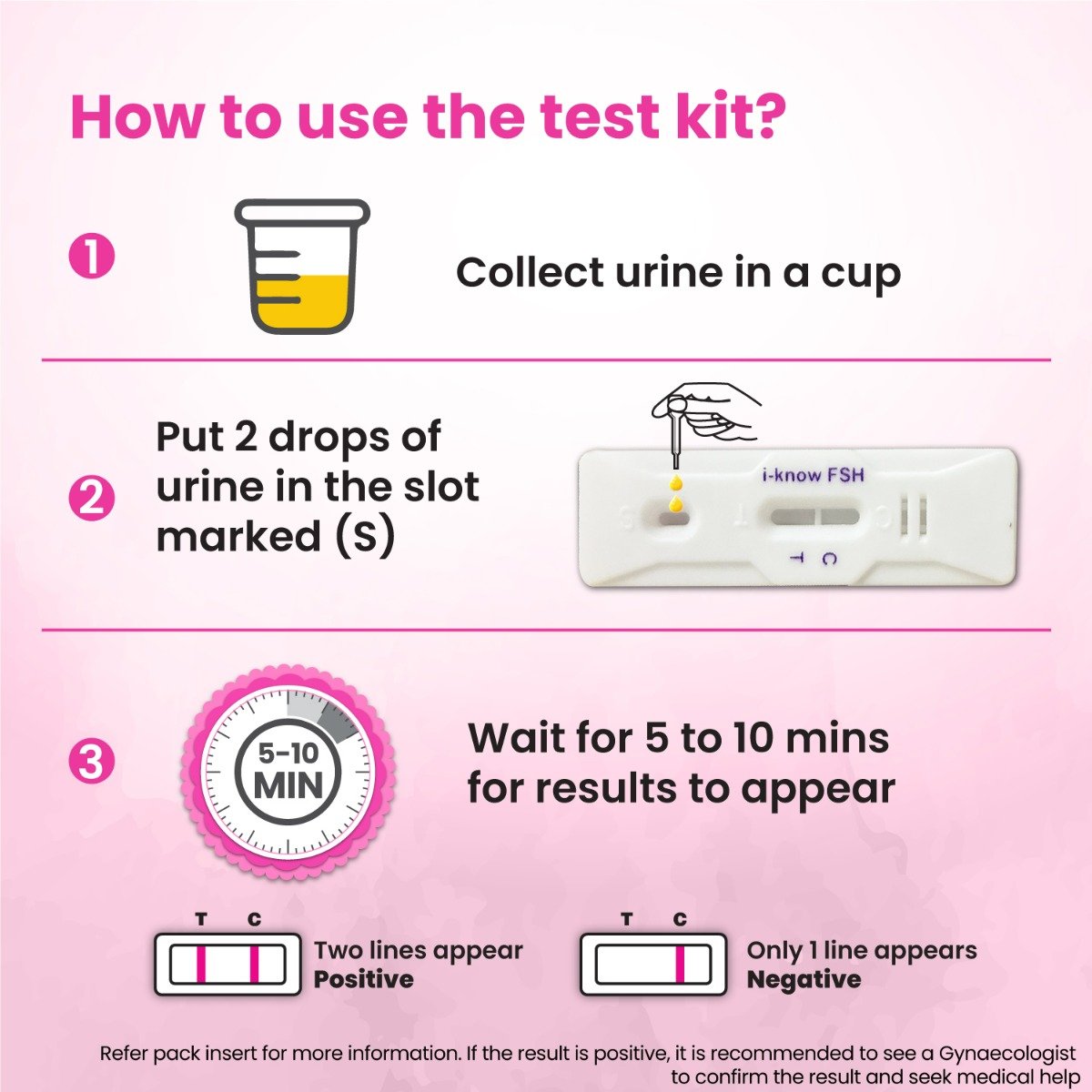 How to use the test kit?

1

Collect urine in a cup

2

Put 2 drops of urine in the slot marked (S)

i-know FSH

S

T

C

T C

3

5-10 MIN

Wait for 5 to 10 mins for results to appear

T C

Two lines appear
Positive

T C

Only 1 line appears
Negative

Refer pack insert for more information. If the result is positive, it is recommended to see a Gynaecologist to confirm the result and seek medical help