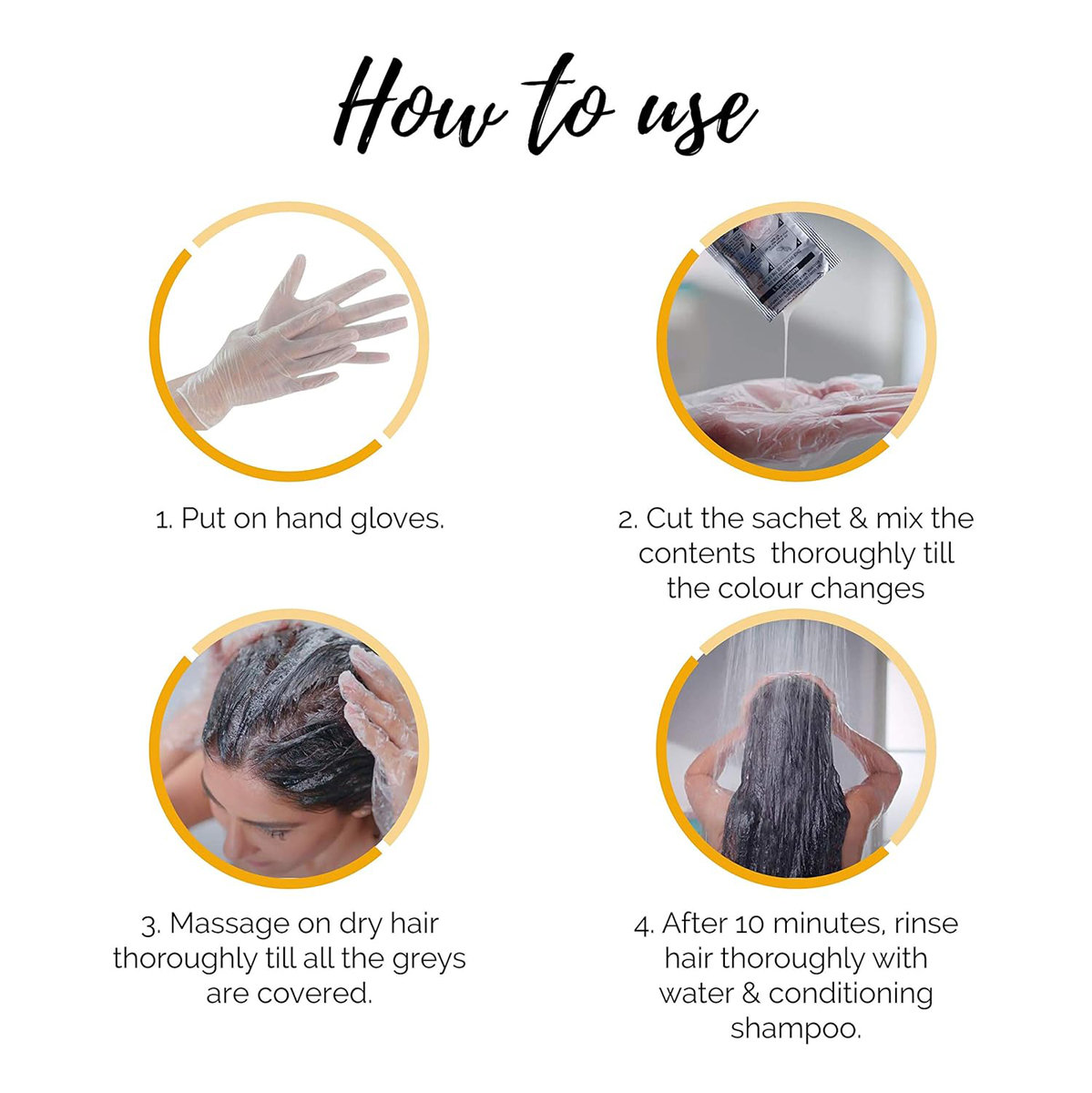 How to use

1. Put on hand gloves.

2. Cut the sachet & mix the contents thoroughly till the colour changes

3. Massage on dry hair thoroughly till all the greys are covered.

4. After 10 minutes, rinse hair thoroughly with water & conditioning shampoo.