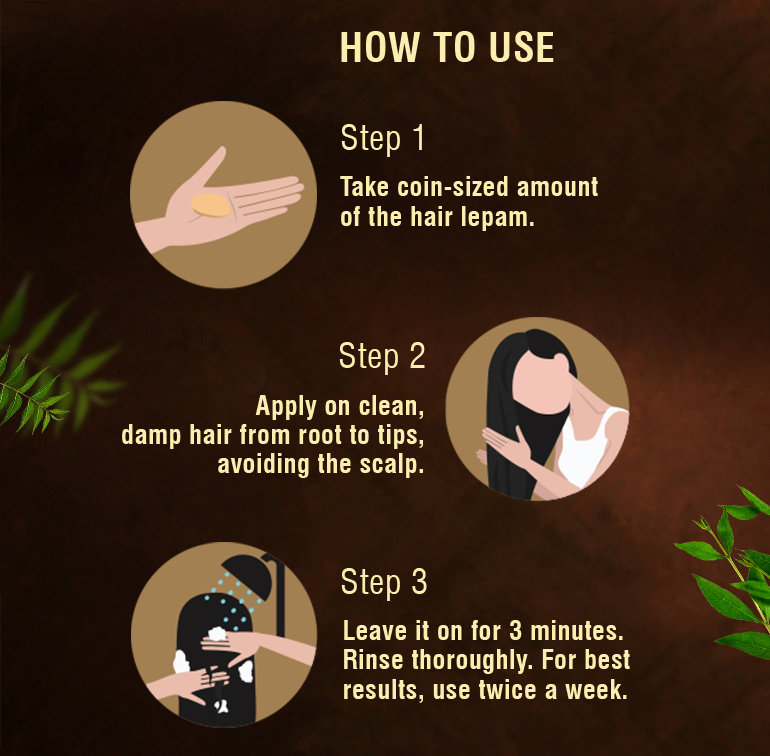 HOW TO USE

Step 1

Take coin-sized amount of the hair lepam.

Step 2

Apply on clean, damp hair from root to tips, avoiding the scalp.

Step 3

Leave it on for 3 minutes. Rinse thoroughly. For best results, use twice a week.