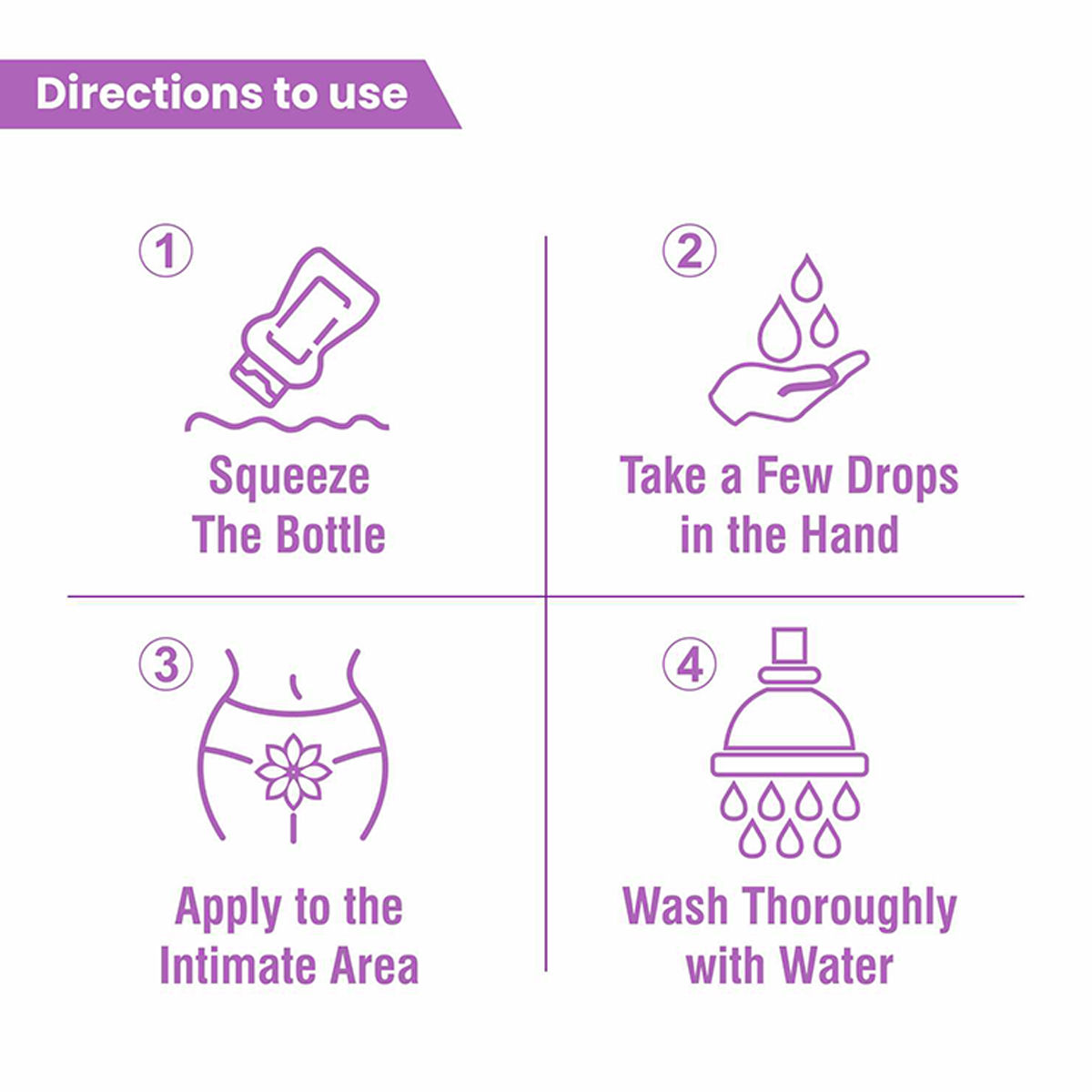 Directions to use

1

Squeeze The Bottle

2

Take a Few Drops in the Hand

3

Apply to the Intimate Area

4

Wash Thoroughly with Water