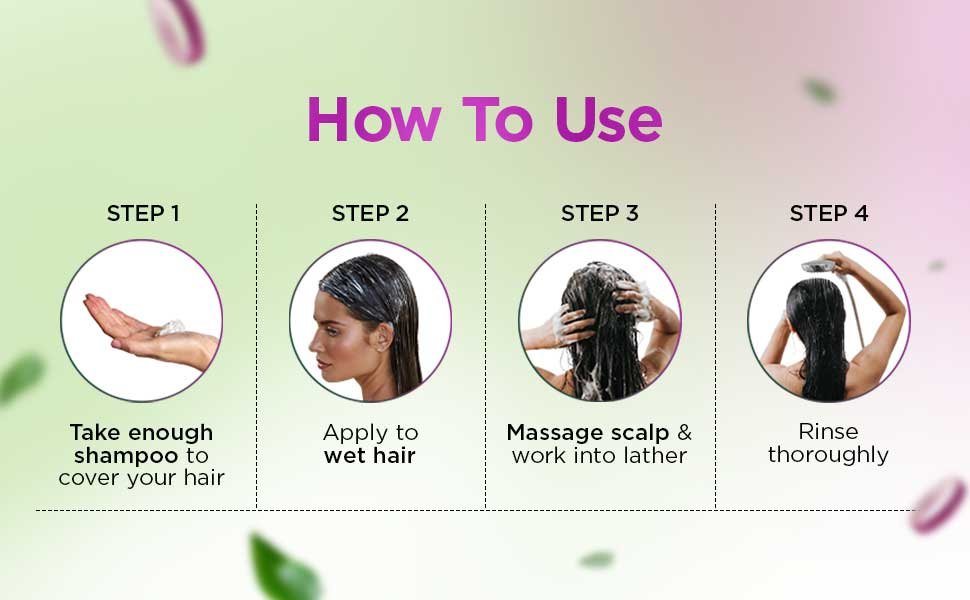 How To Use

STEP 1

Take enough shampoo to cover your hair

STEP 2

Apply to wet hair

STEP 3

Massage scalp & work into lather

STEP 4

Rinse thoroughly