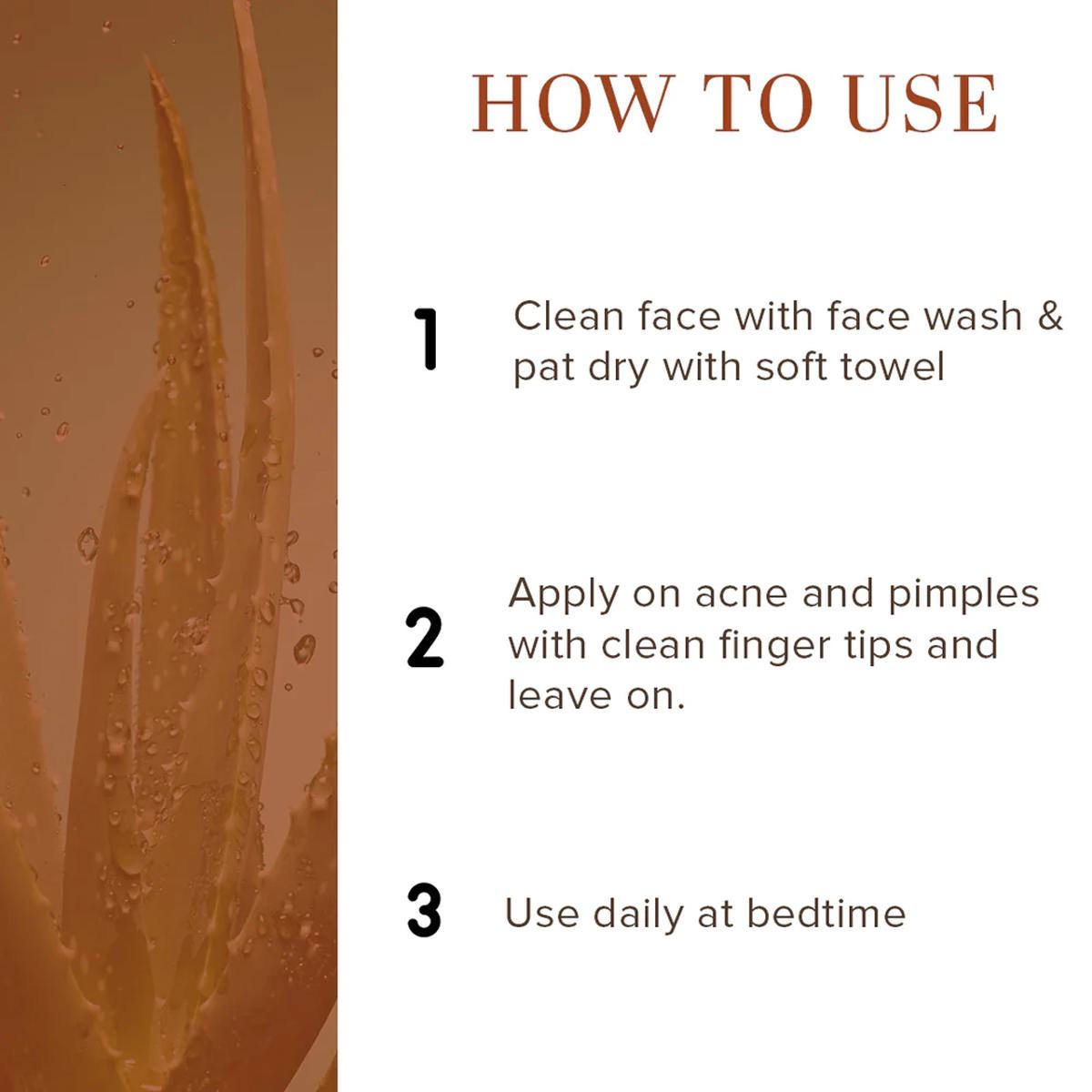 HOW TO USE

1 Clean face with face wash & pat dry with soft towel

2 Apply on acne and pimples with clean finger tips and leave on.

3 Use daily at bedtime