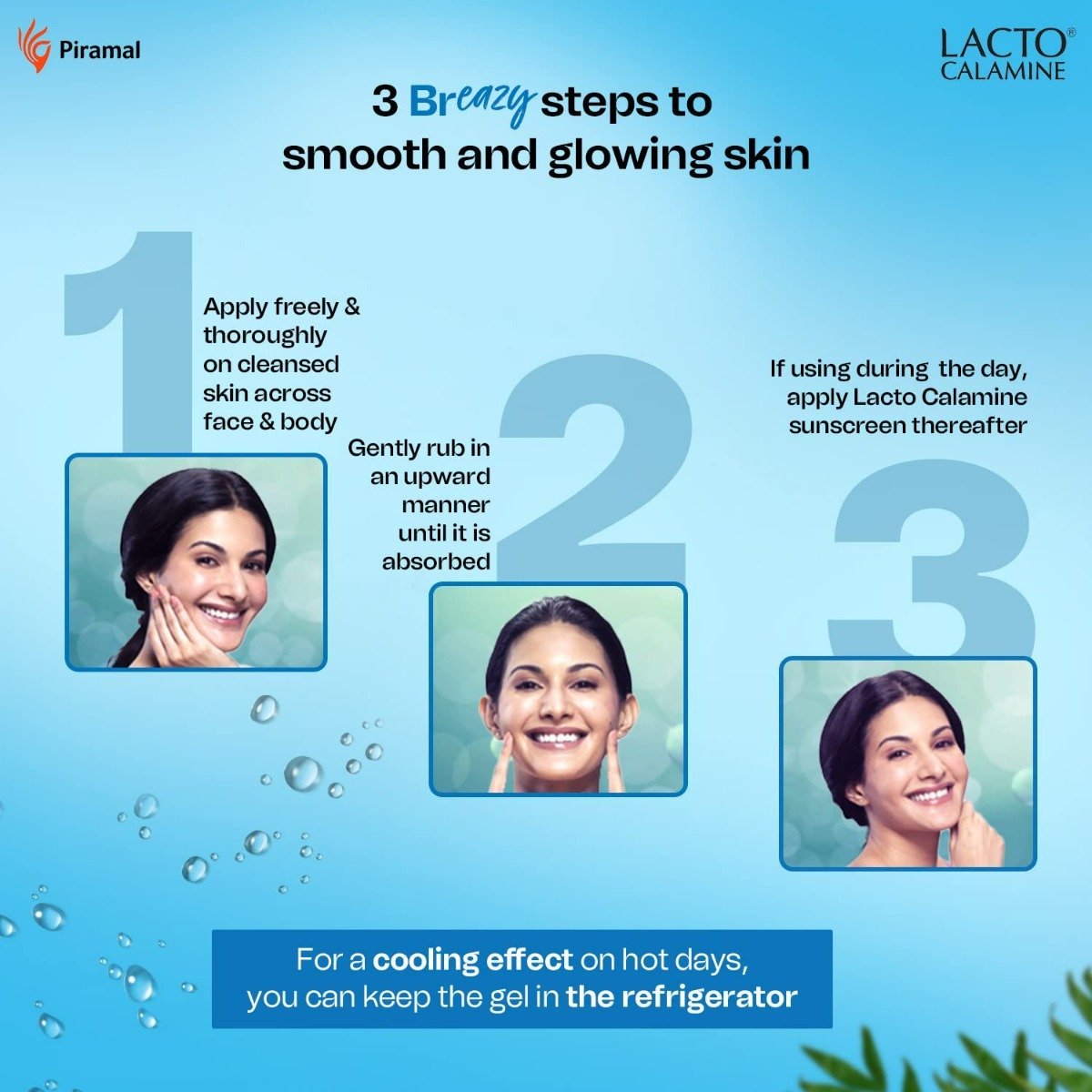 Piramal

LACTO® CALAMINE

3 Breazy steps to smooth and glowing skin

1

Apply freely & thoroughly on cleansed skin across face & body

2

Gently rub in an upward manner until it is absorbed

3

If using during the day, apply Lacto Calamine sunscreen thereafter

For a cooling effect on hot days, you can keep the gel in the refrigerator